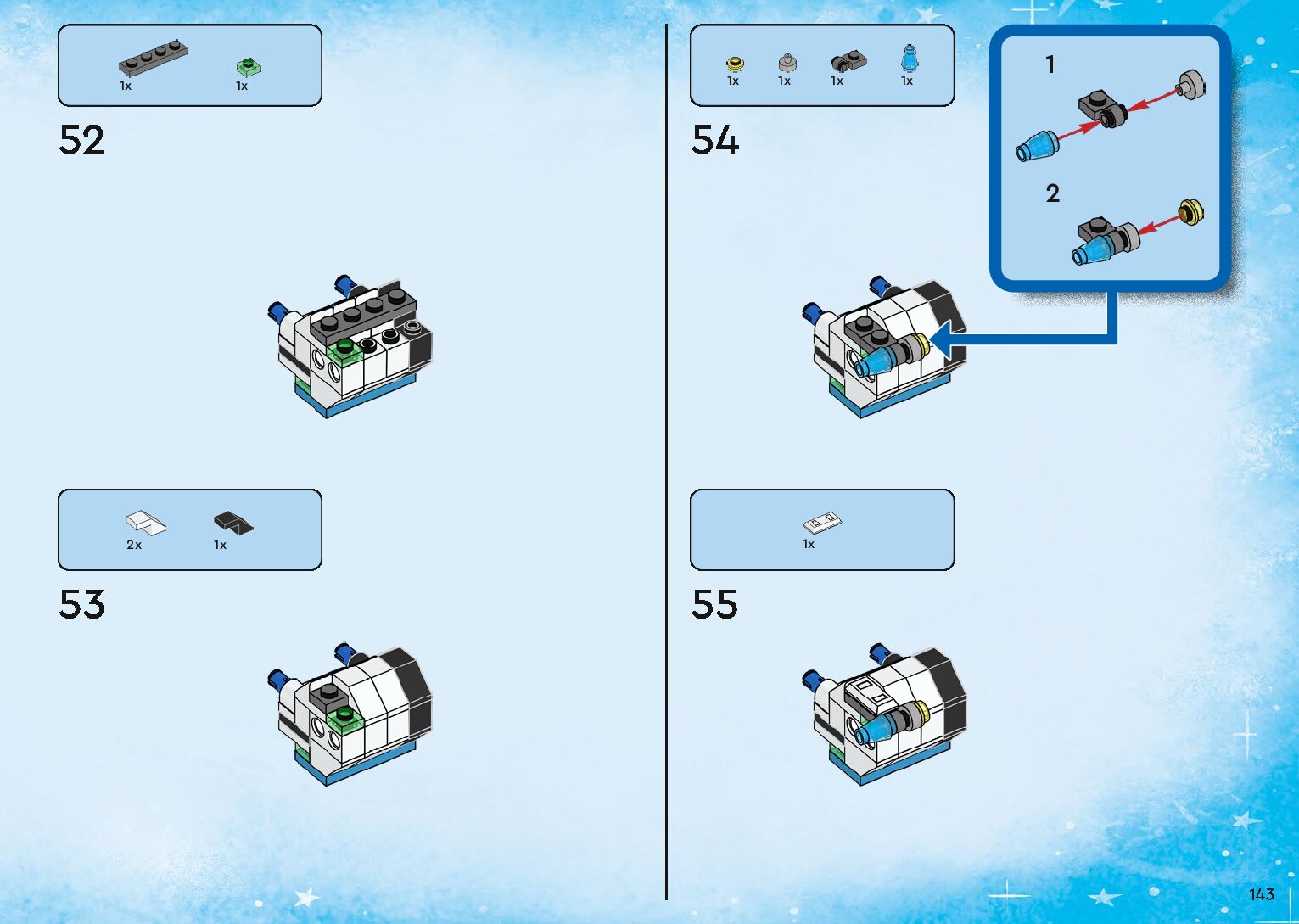 1x 1x

52

2x 1x

53

1x 1x 1x 1x

54

1

2

1x

55

143