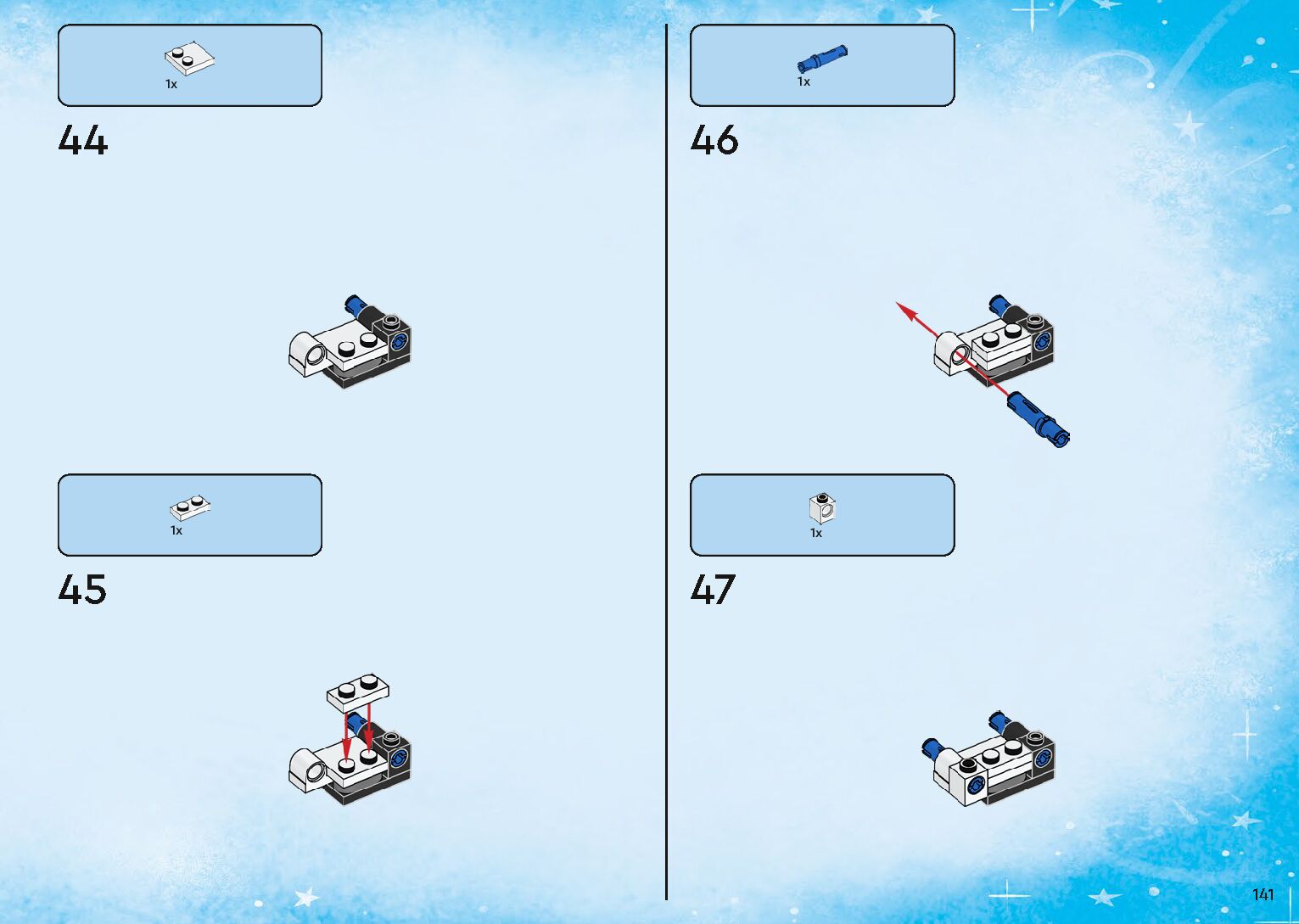 1x

44

1x

45

1x

46

1x

47

141