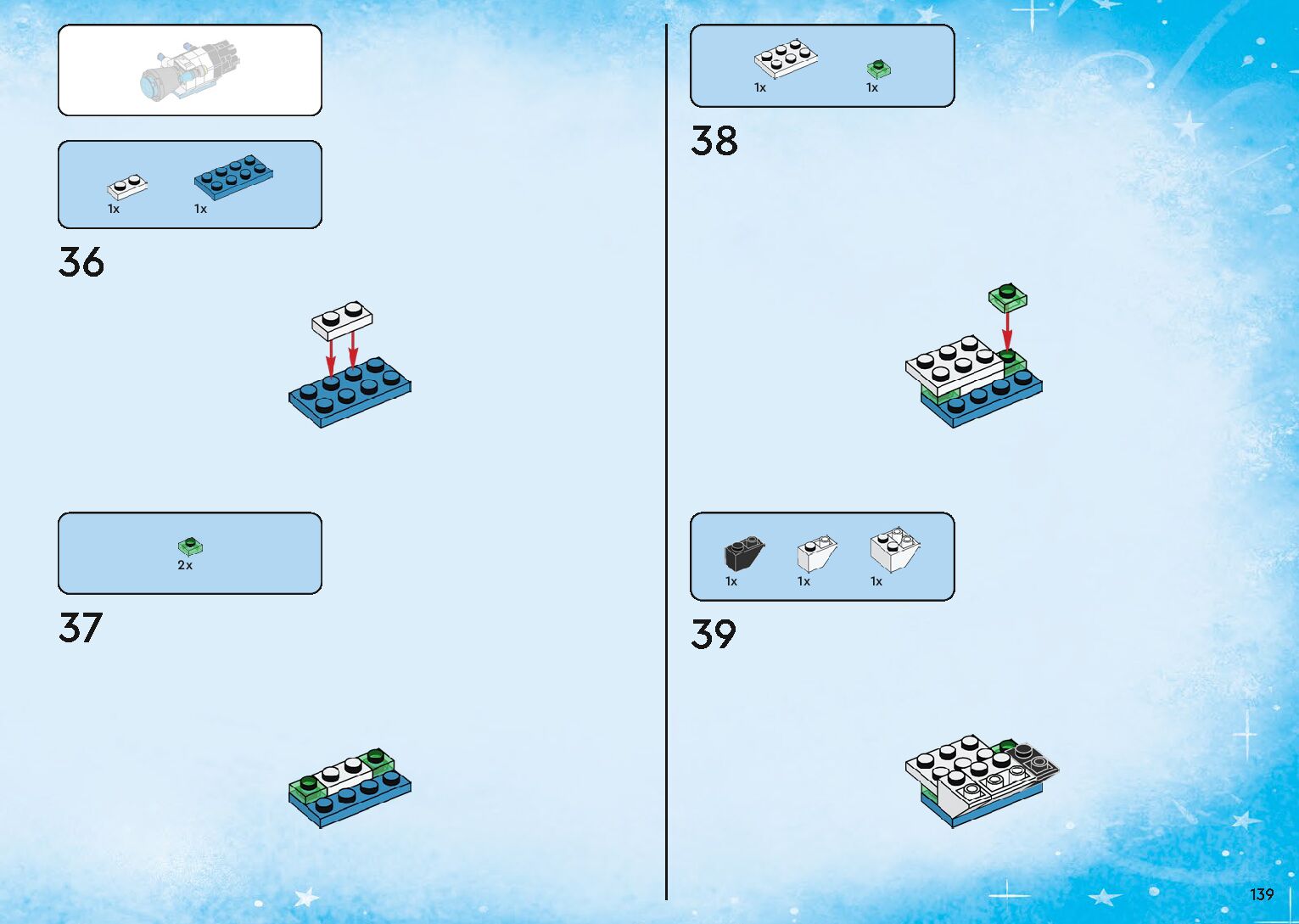 1x 1x

36

2x

37

1x 1x

38

1x 1x 1x

39

139