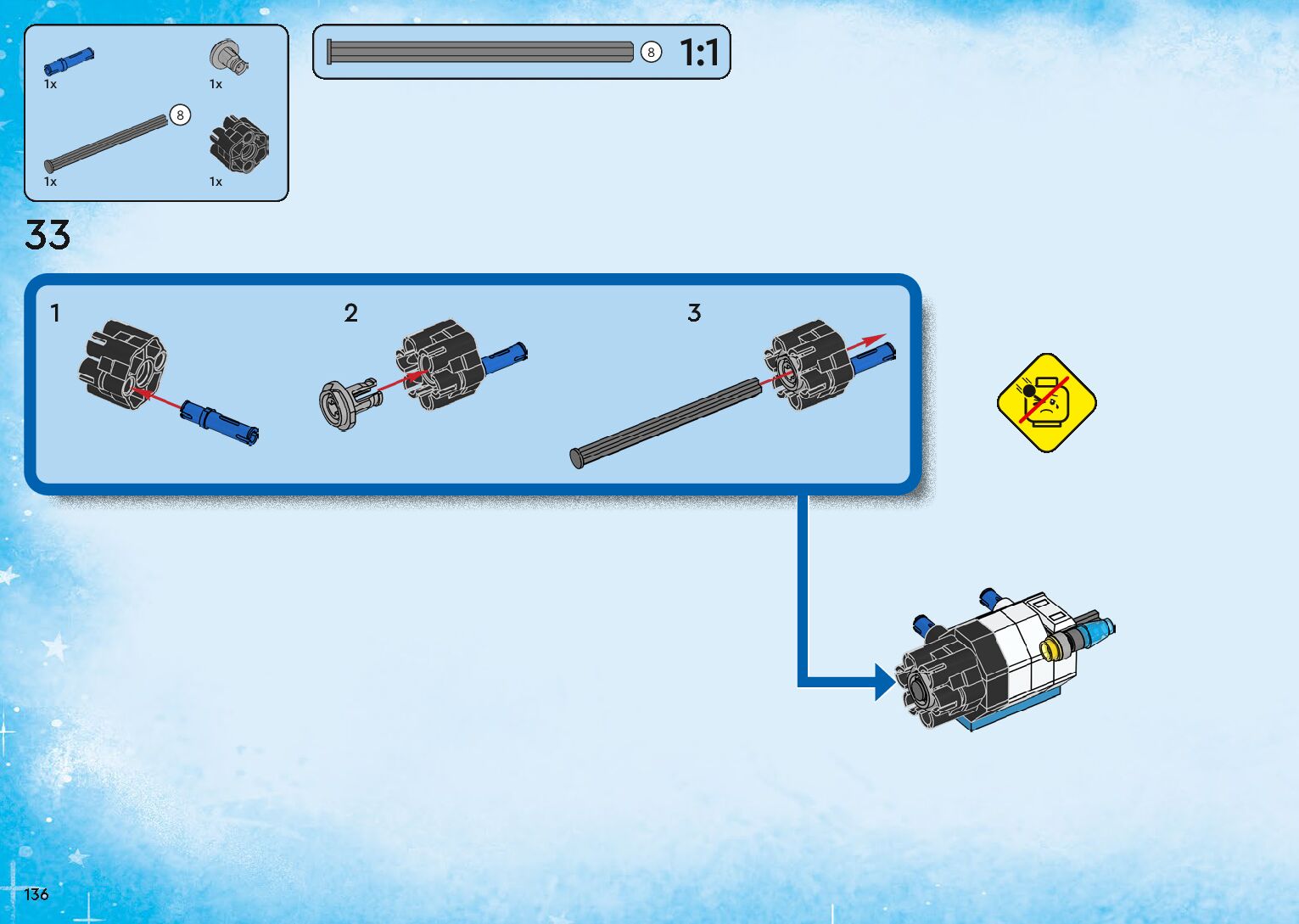 1x
1x
8
1x
1x

8 1:1

33

1
2
3

136