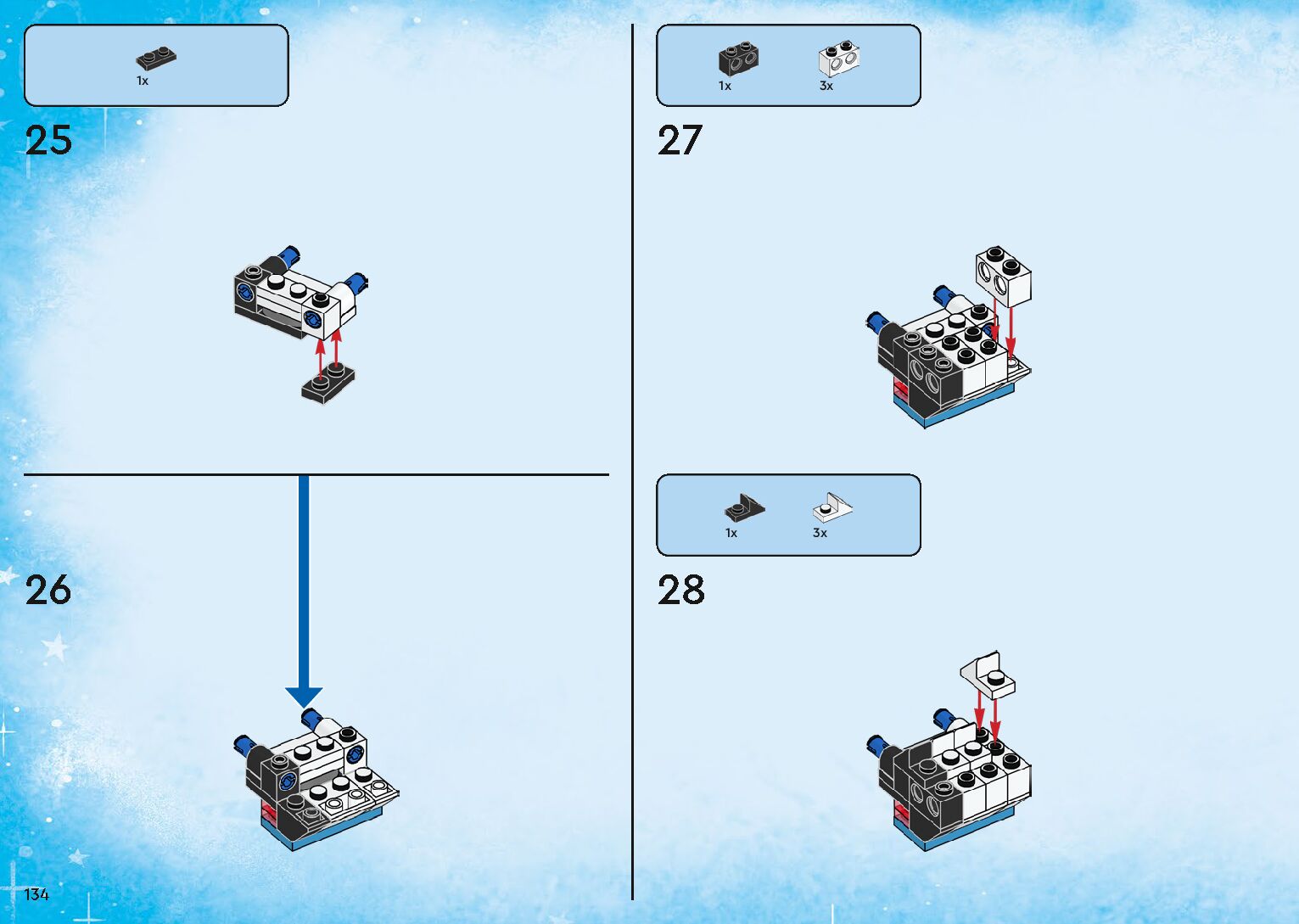 1x

25

26

1x

3x

27

1x

3x

28

134