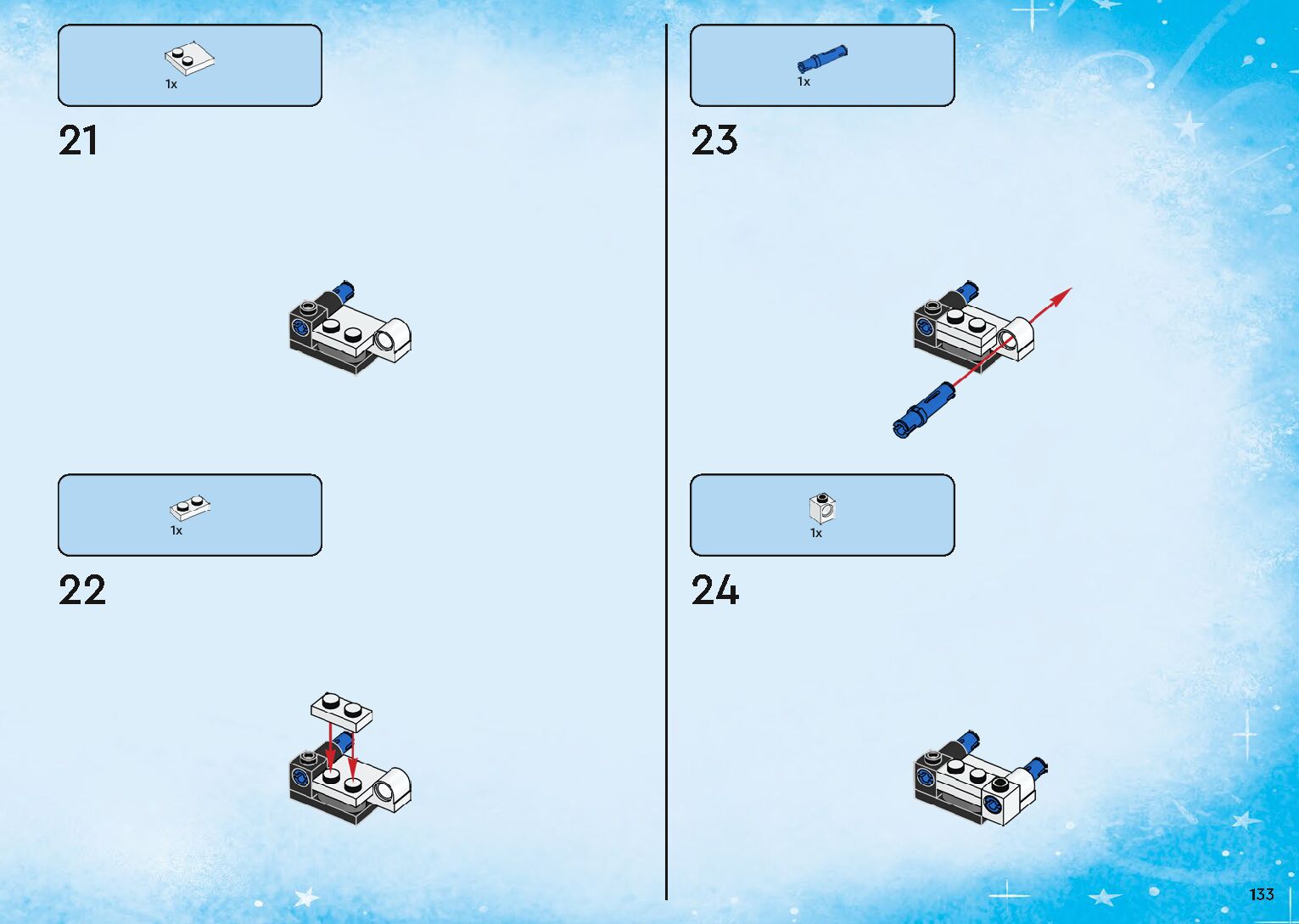 1x

21

1x

22

1x

23

1x

24

133