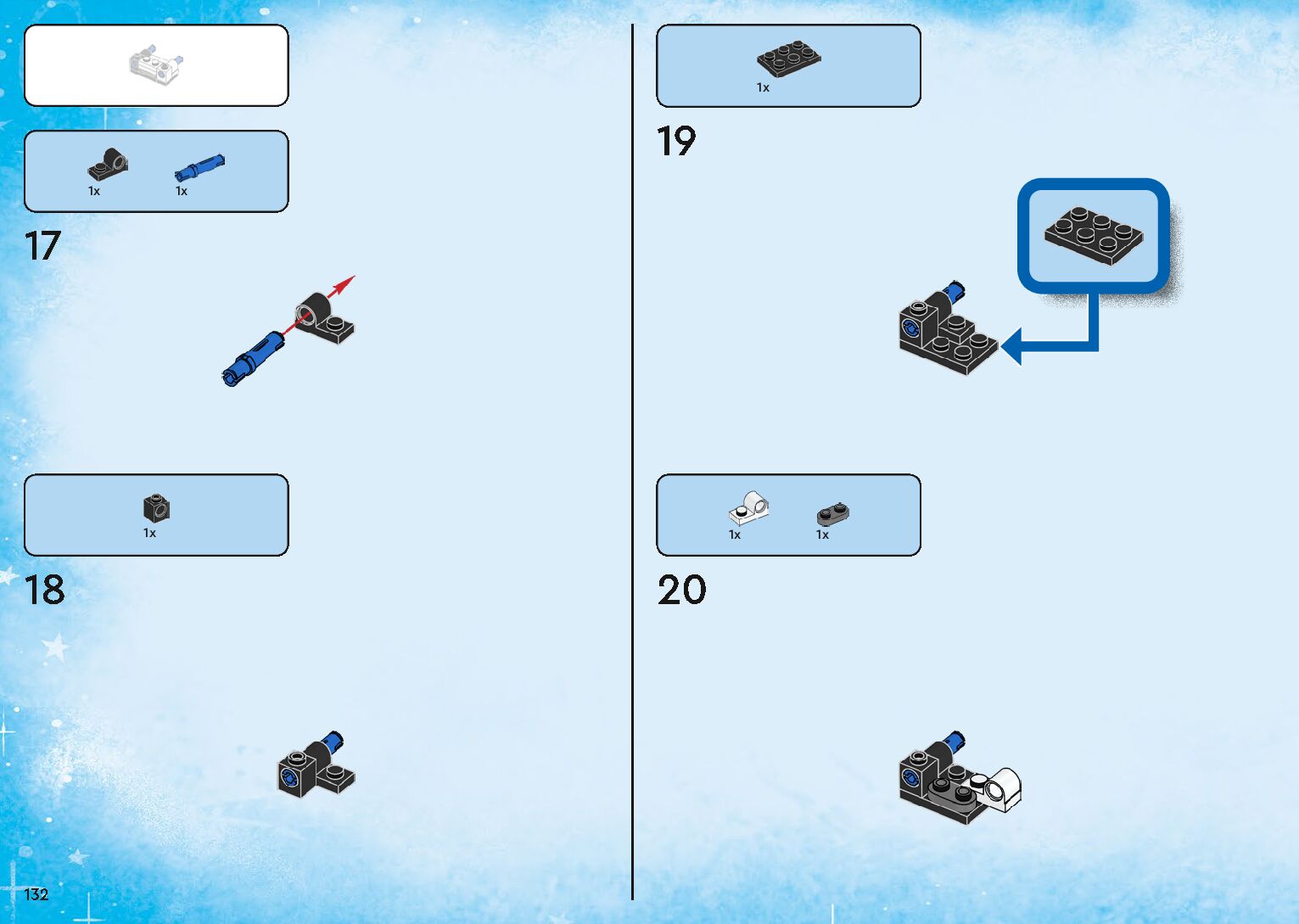 1x 1x

17

1x

18

132

1x

19

1x 1x

20