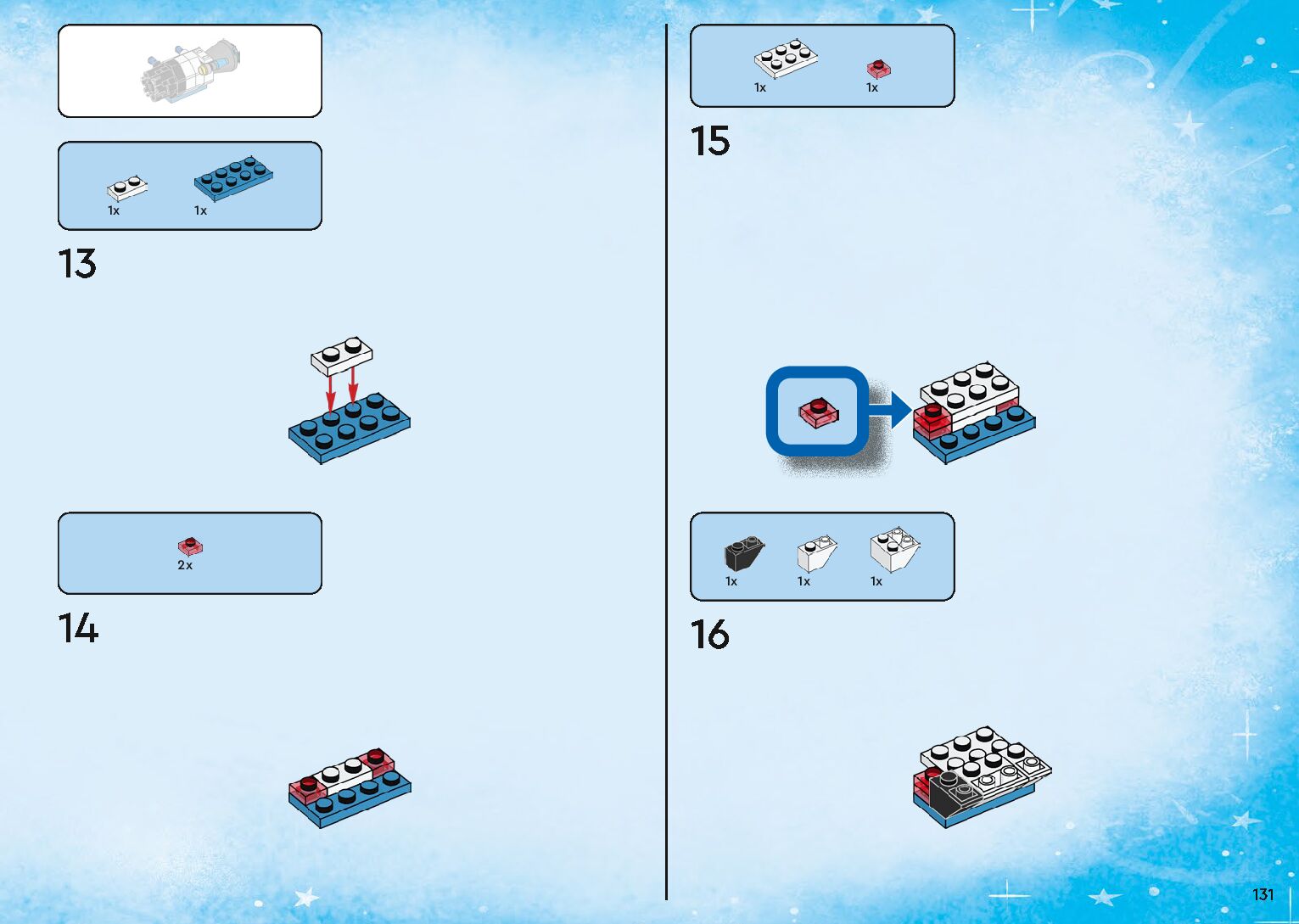 1x 1x

13

2x

14

1x 1x

15

1x 1x 1x

16

131