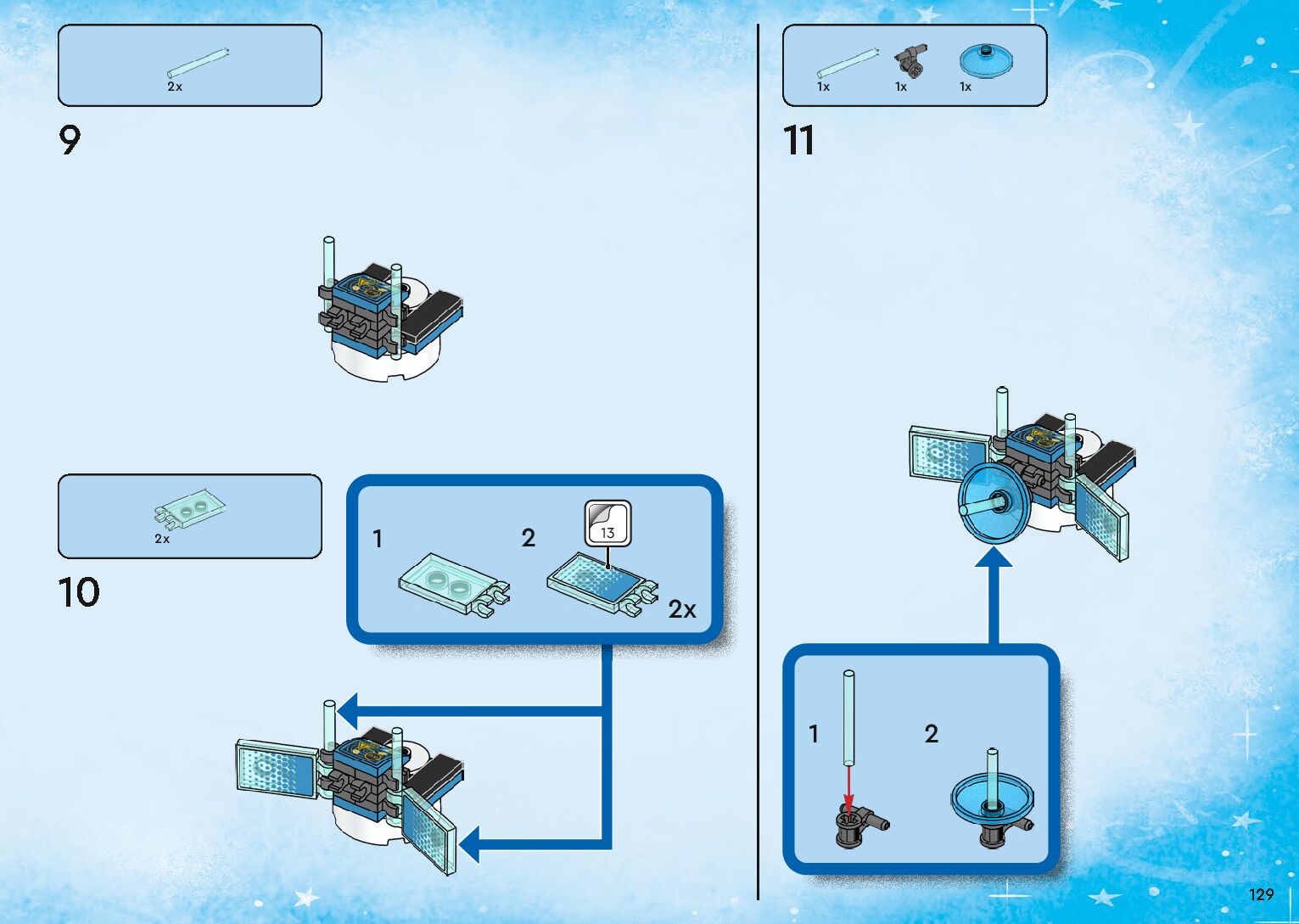 2x

9

2x

10

1

2

13

2x

1x 1x 1x

11

1

2

129