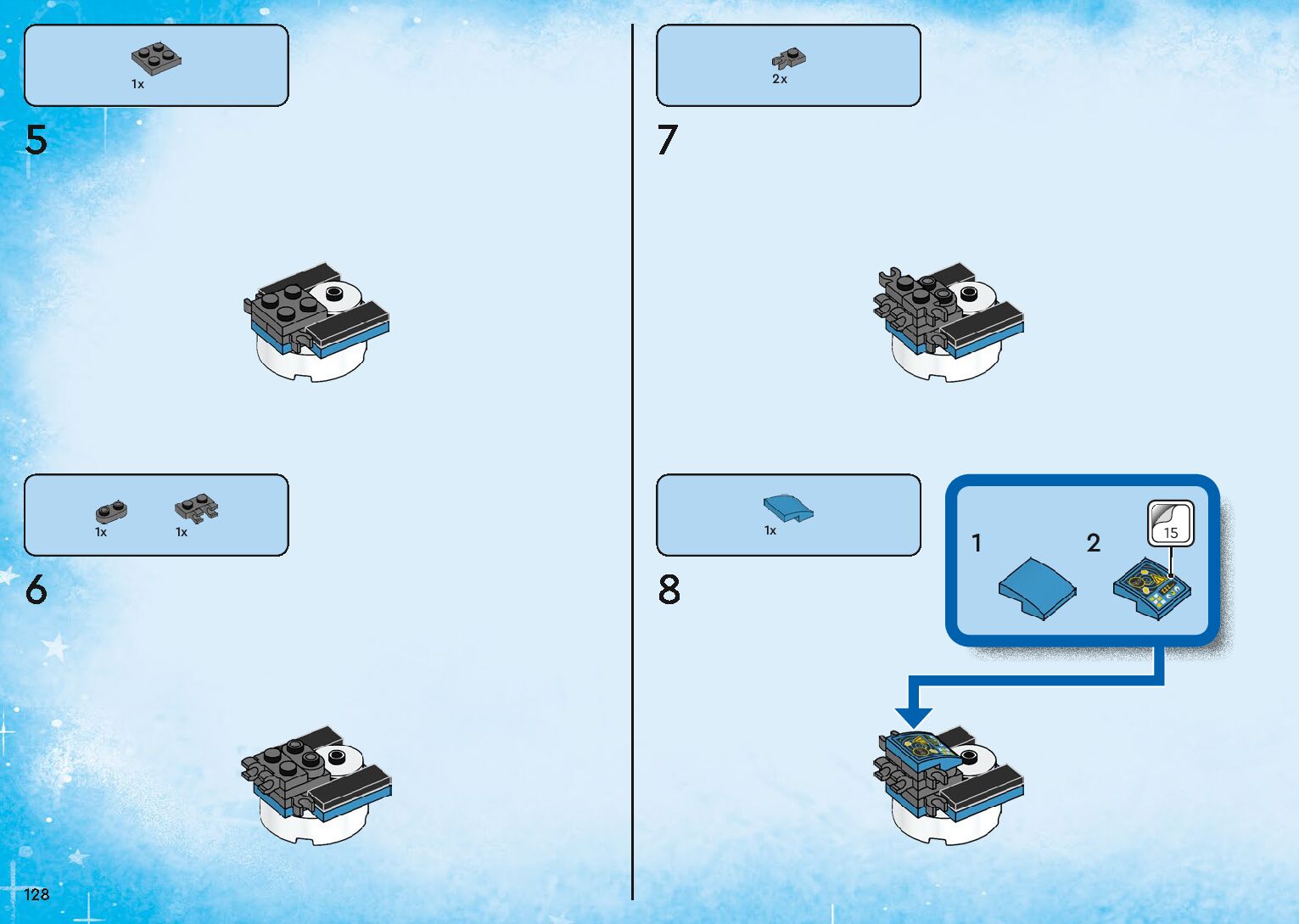 1x

5

1x 1x

6

128

2x

7

1x

8

1 2

15