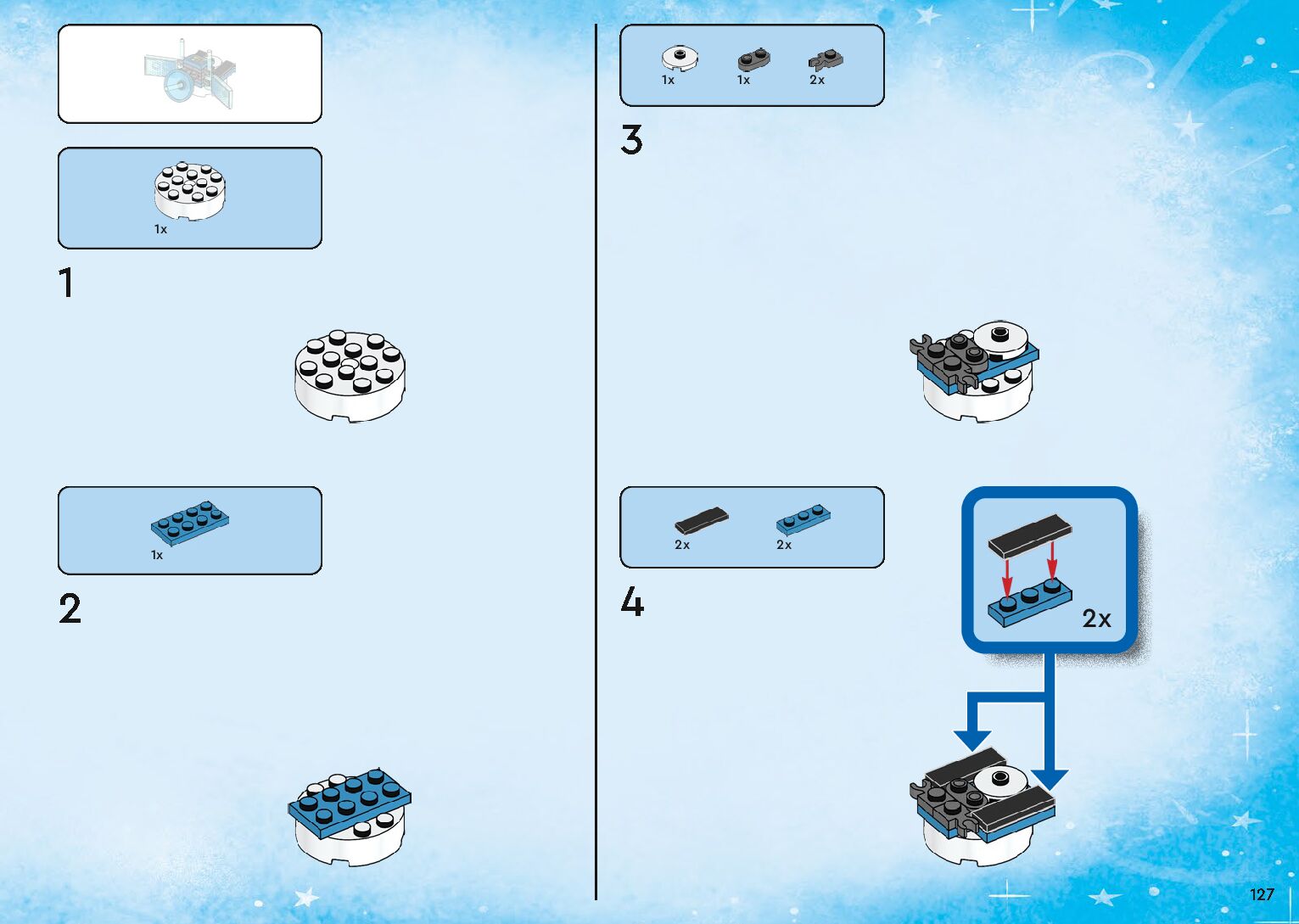 1x

1

1x

2

1x 1x 2x

3

2x 2x

4

2x

127