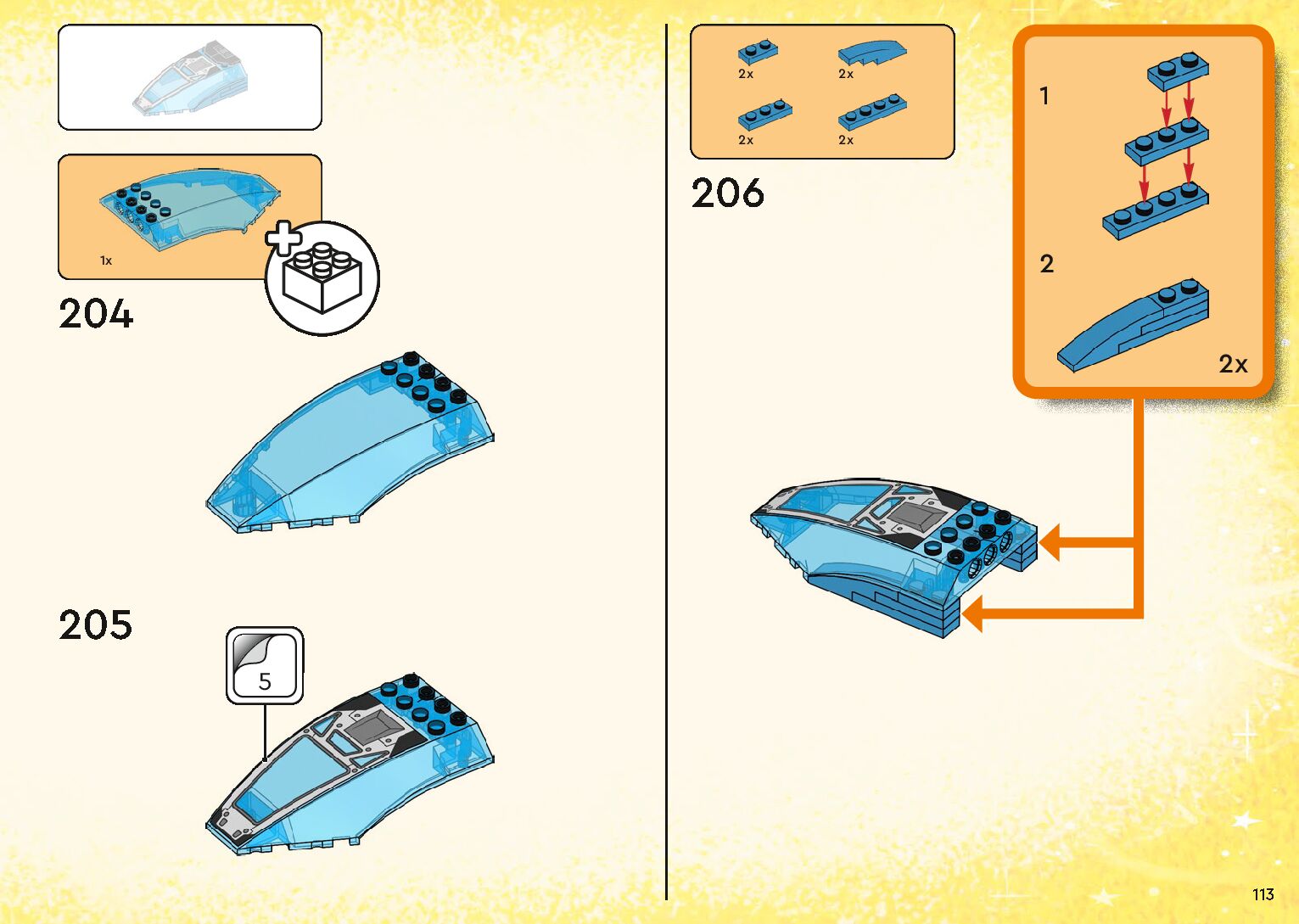 1x

204

205

5

2x 2x
2x 2x

206

1

2

2x

113