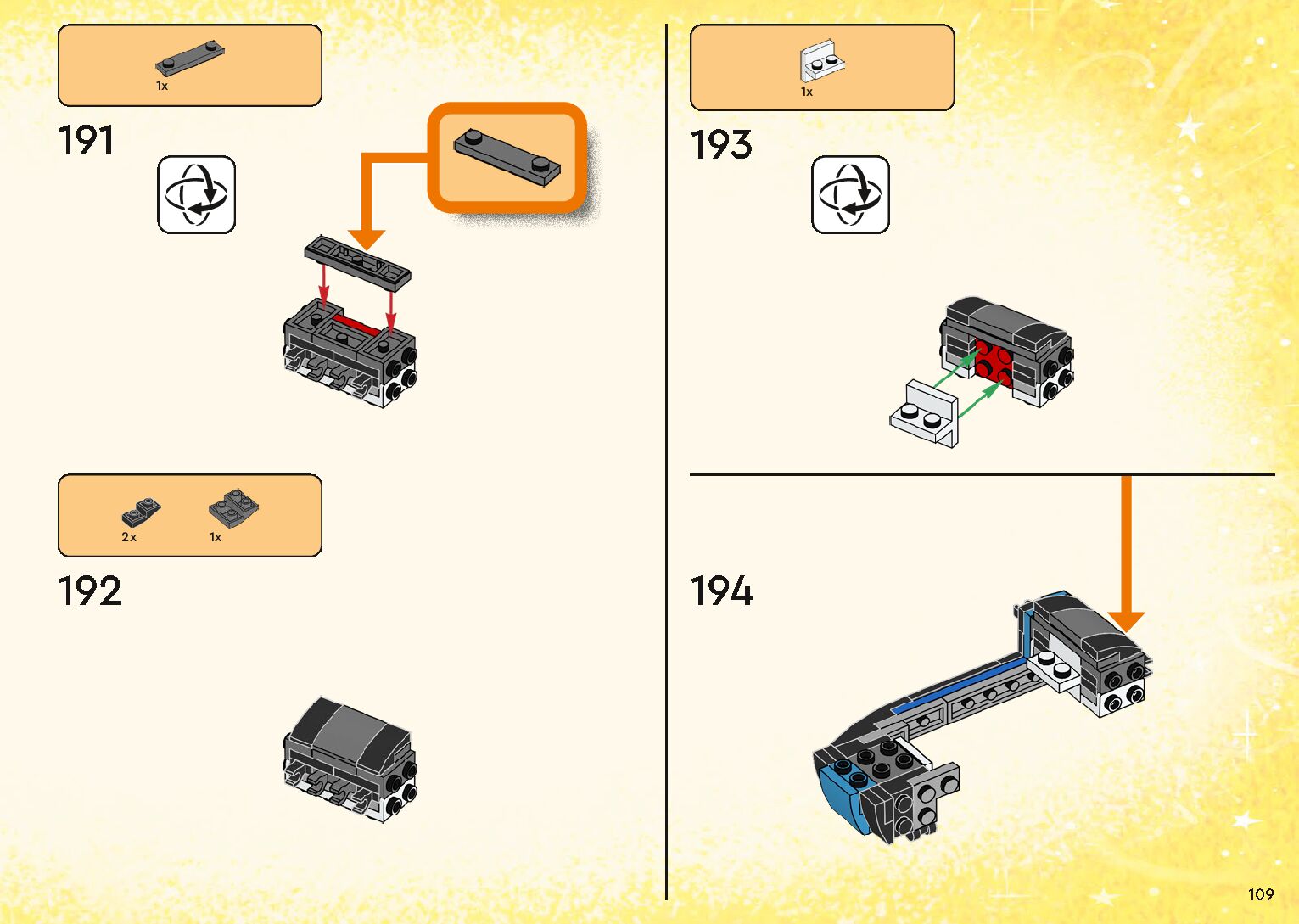 1x

191

2x 1x

192

1x

193

194

109