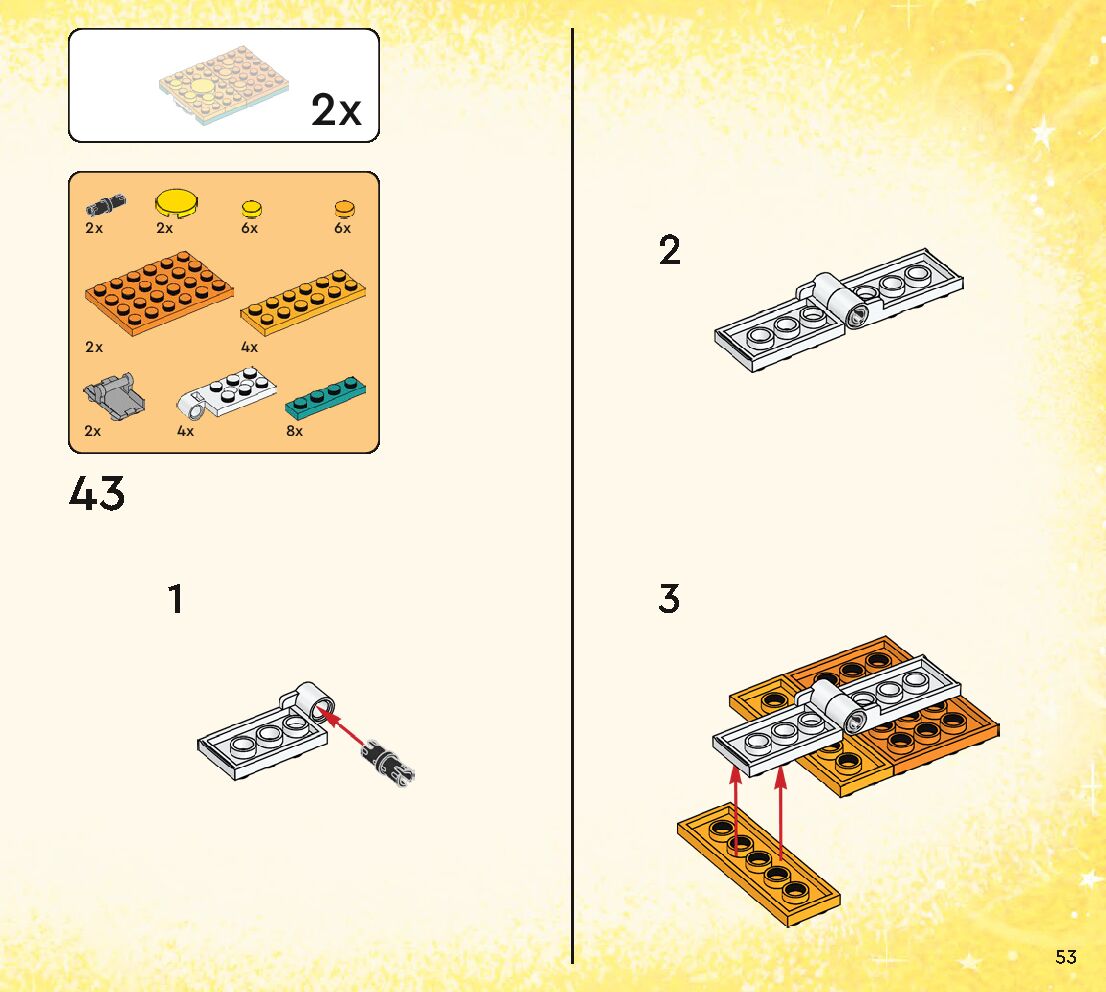 2x

2x 2x 6x 6x

2x 4x

2x 4x 8x

43

1

2

3

53