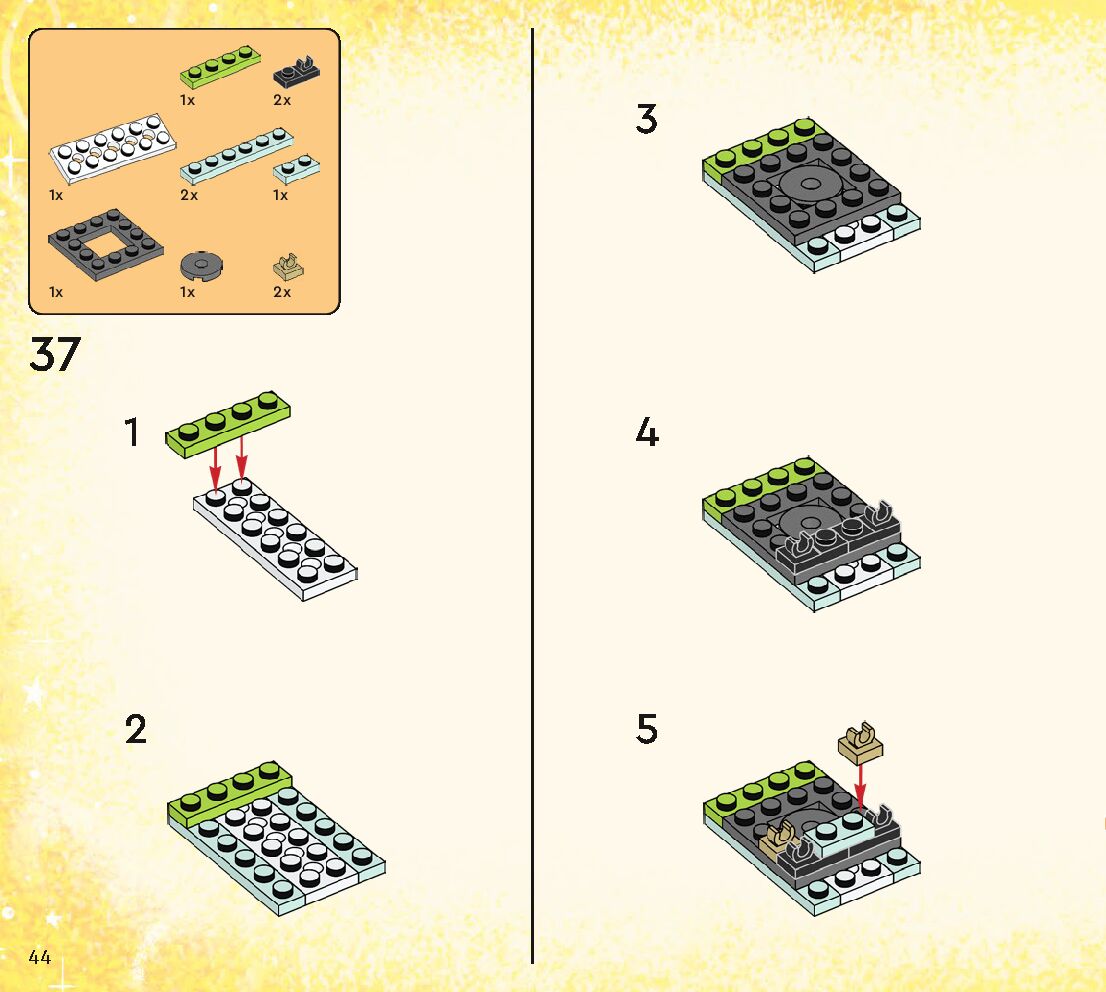 1x 2x

1x 2x 1x

1x 1x 2x

37

1

2

3

4

5

44