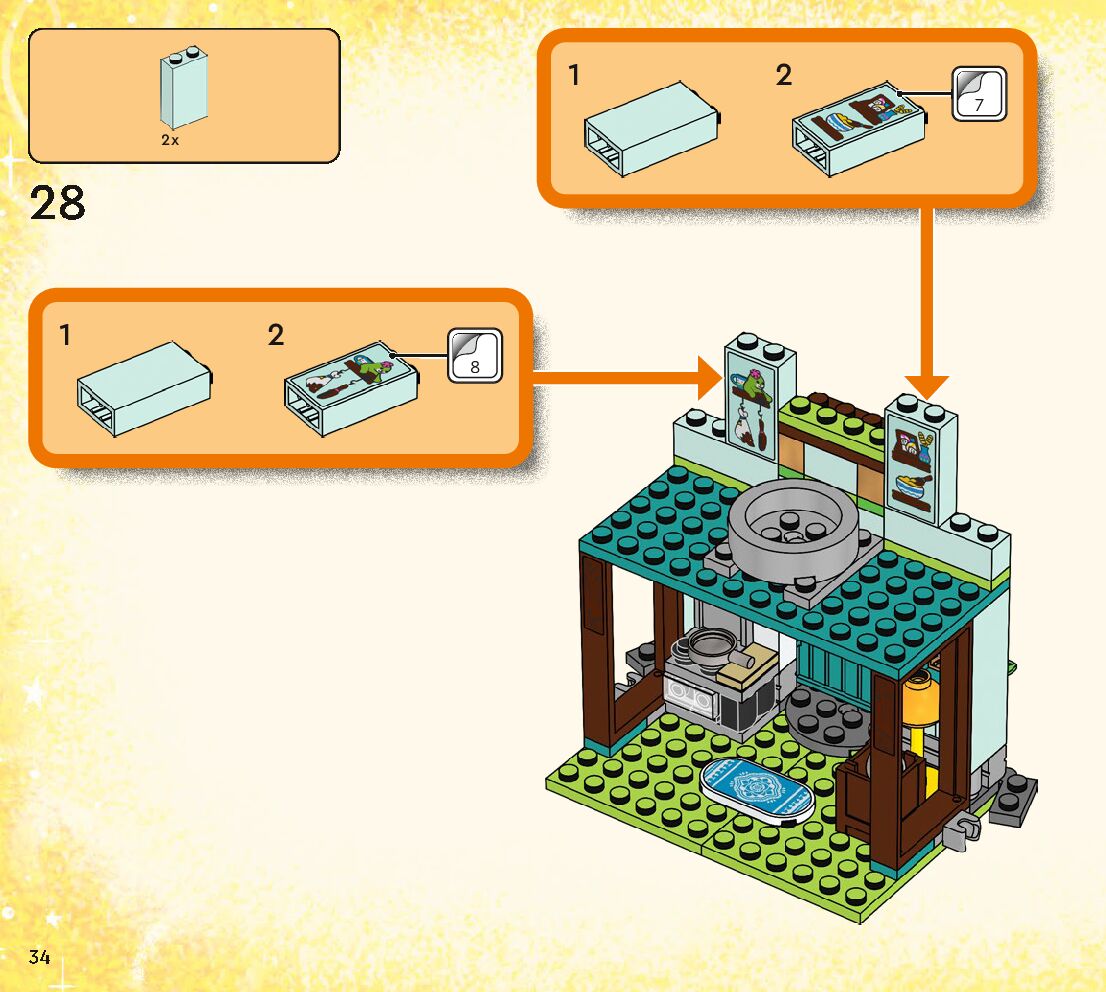 2x

28

1

2

7

1

2

8

34