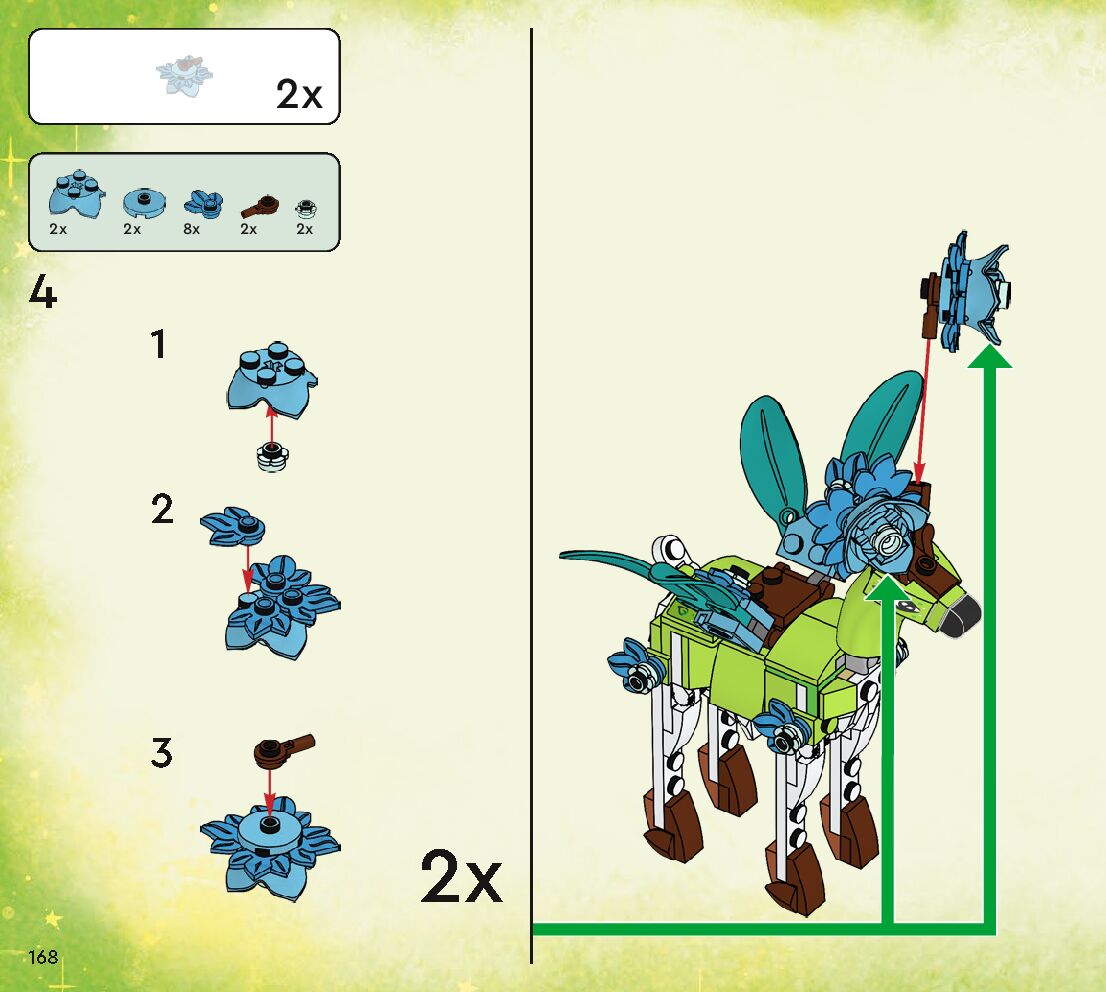 2x

2x 2x 8x 2x 2x

4

1

2

3

2x

168