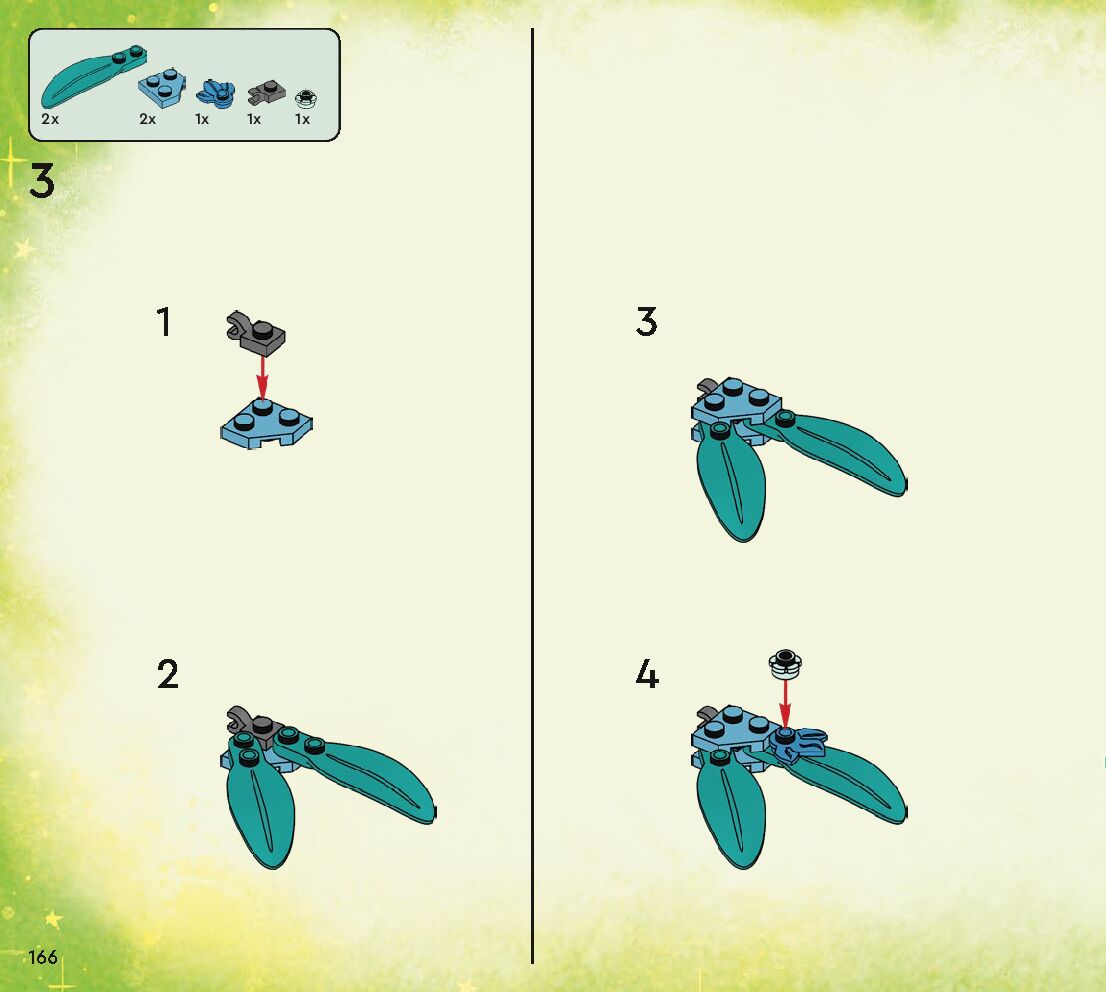 2x 2x 1x 1x 1x

3

1

2

3

4

166