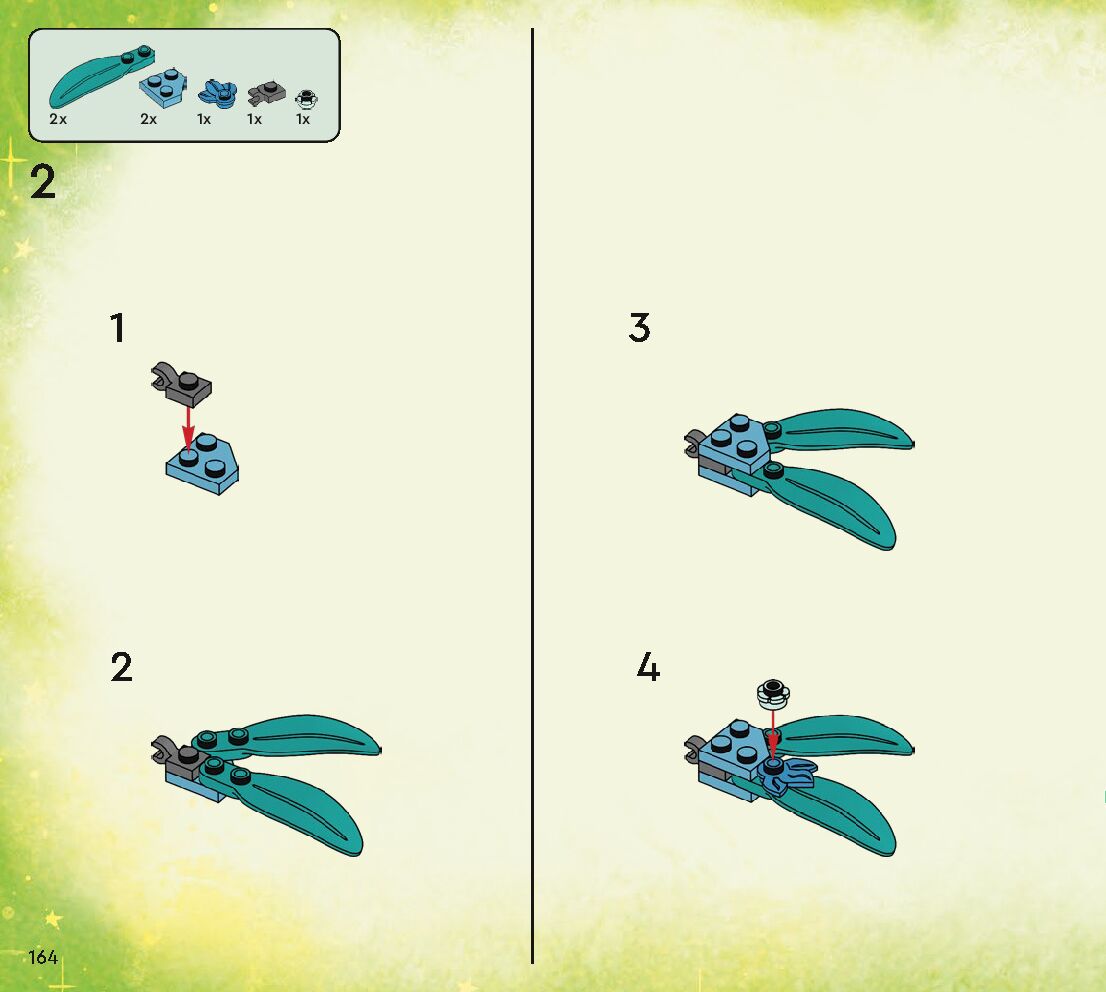 2x 2x 1x 1x 1x

2

1

2

3

4

164