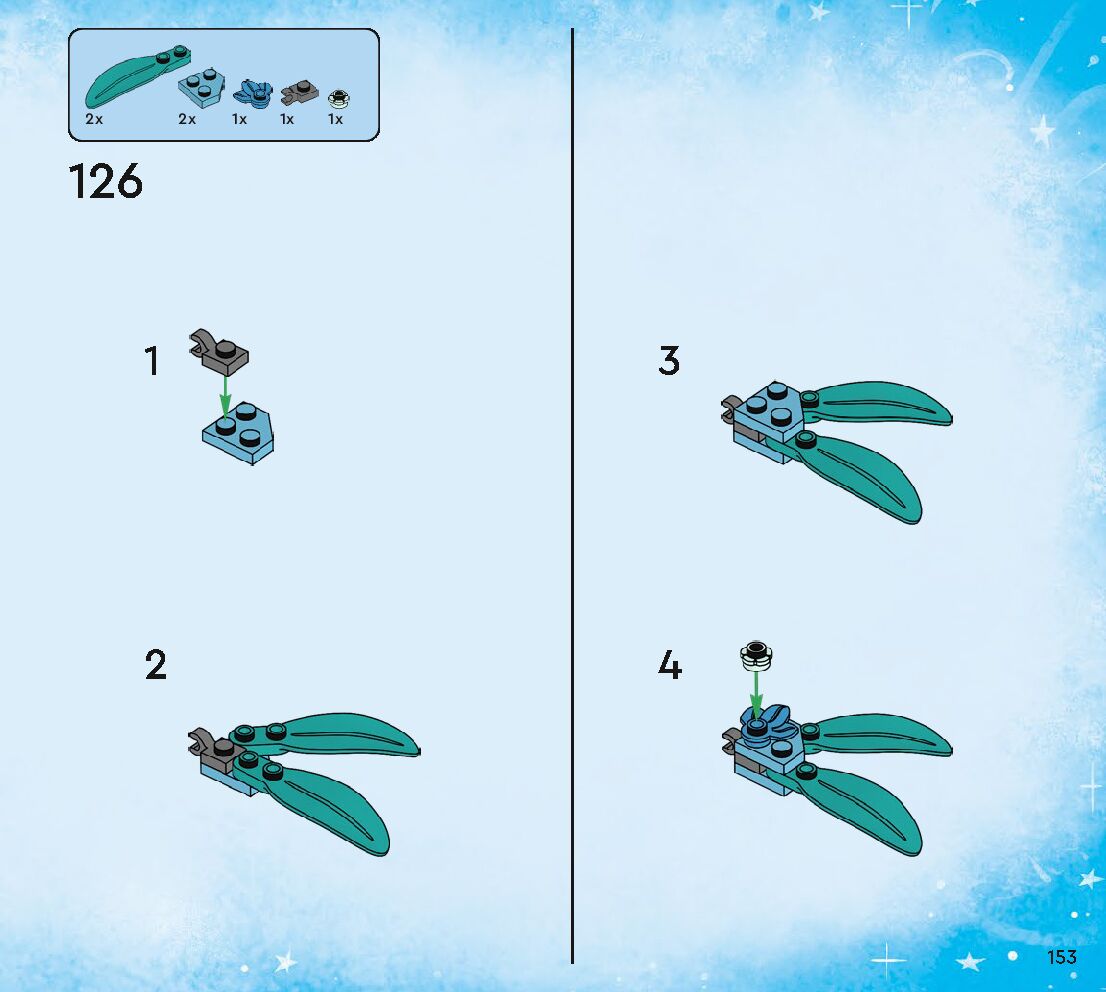 2x 2x 1x 1x 1x

126

1

2

3

4

153