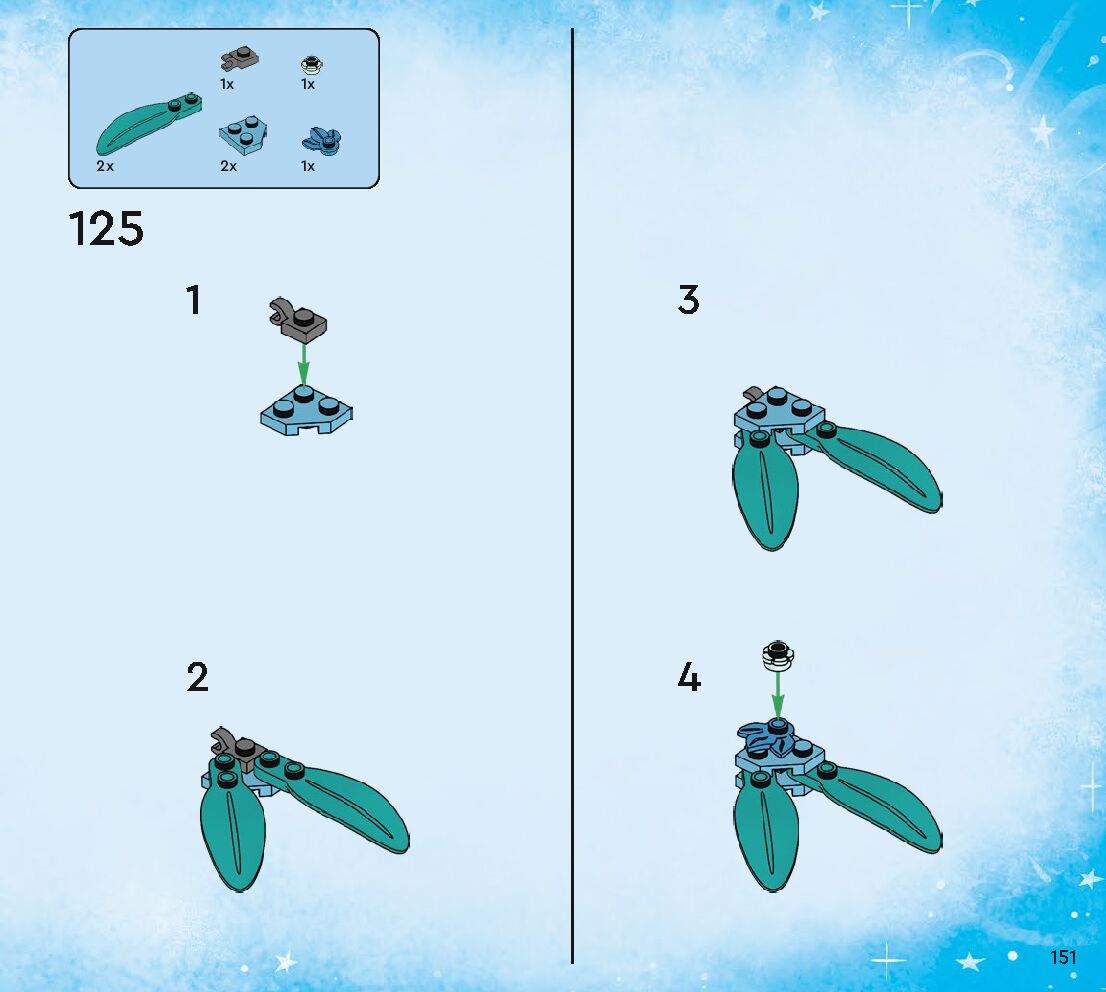 1x
1x
2x
2x
1x

125

1

2

3

4

151