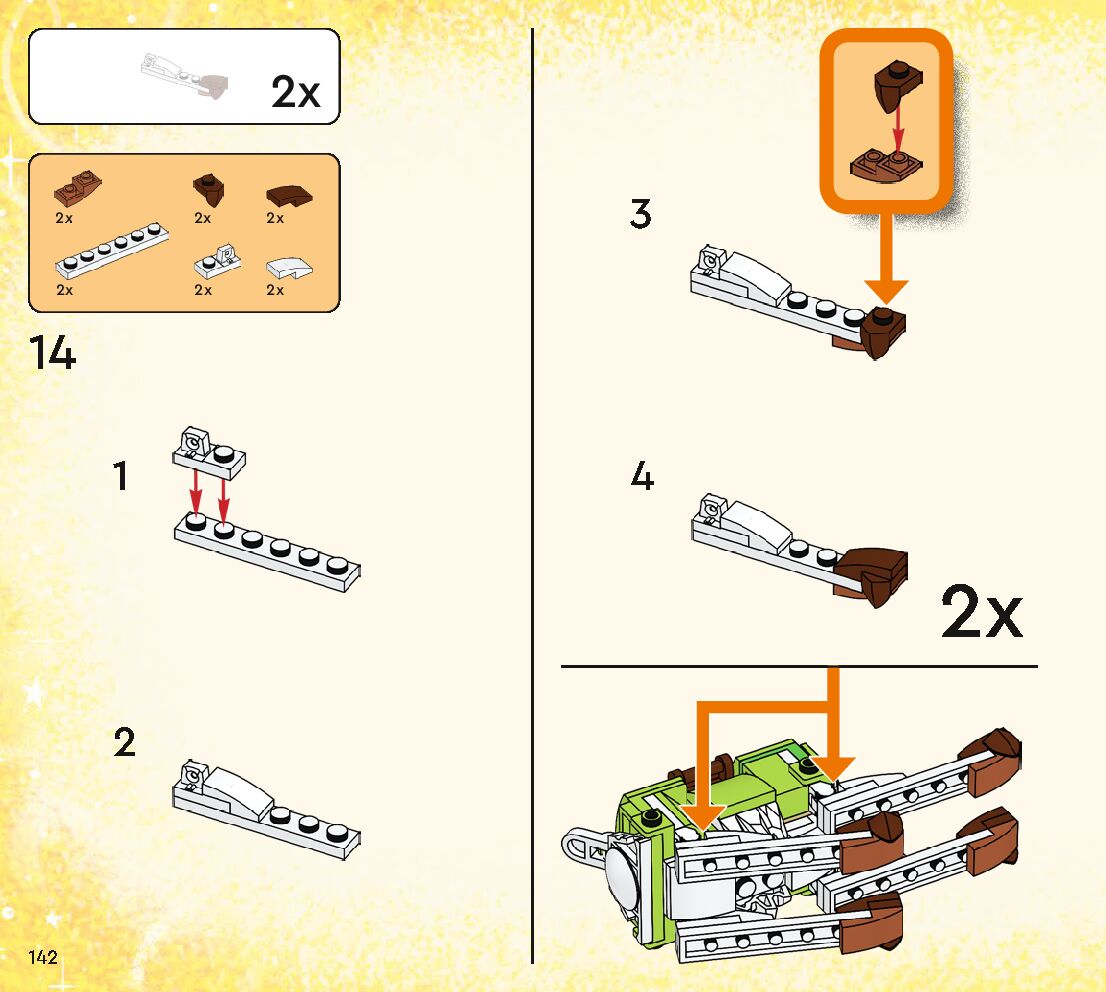 2x

2x 2x 2x
2x 2x 2x

14

1

2

3

4

2x

142