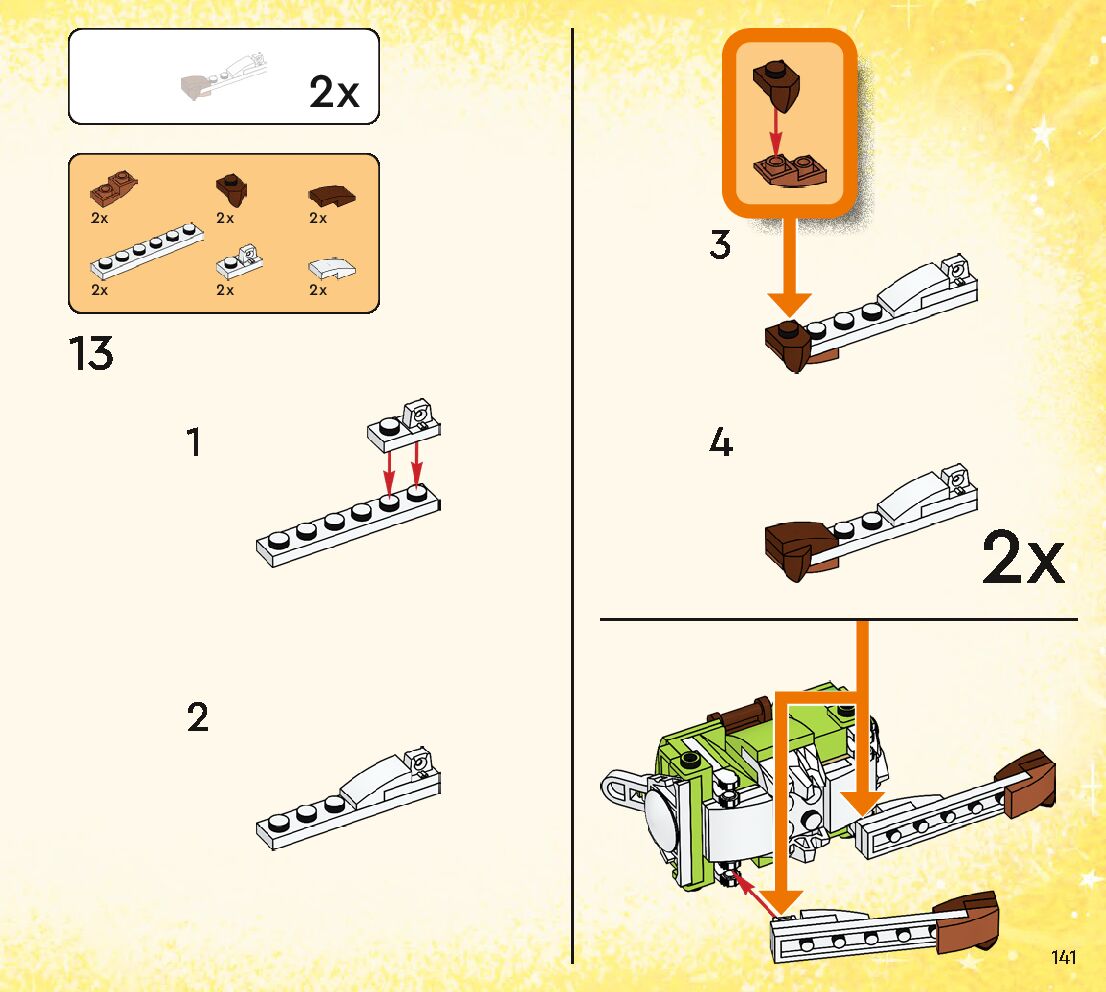 2x

2x
2x
2x
2x
2x
2x

13

1

2

3

4

2x

141