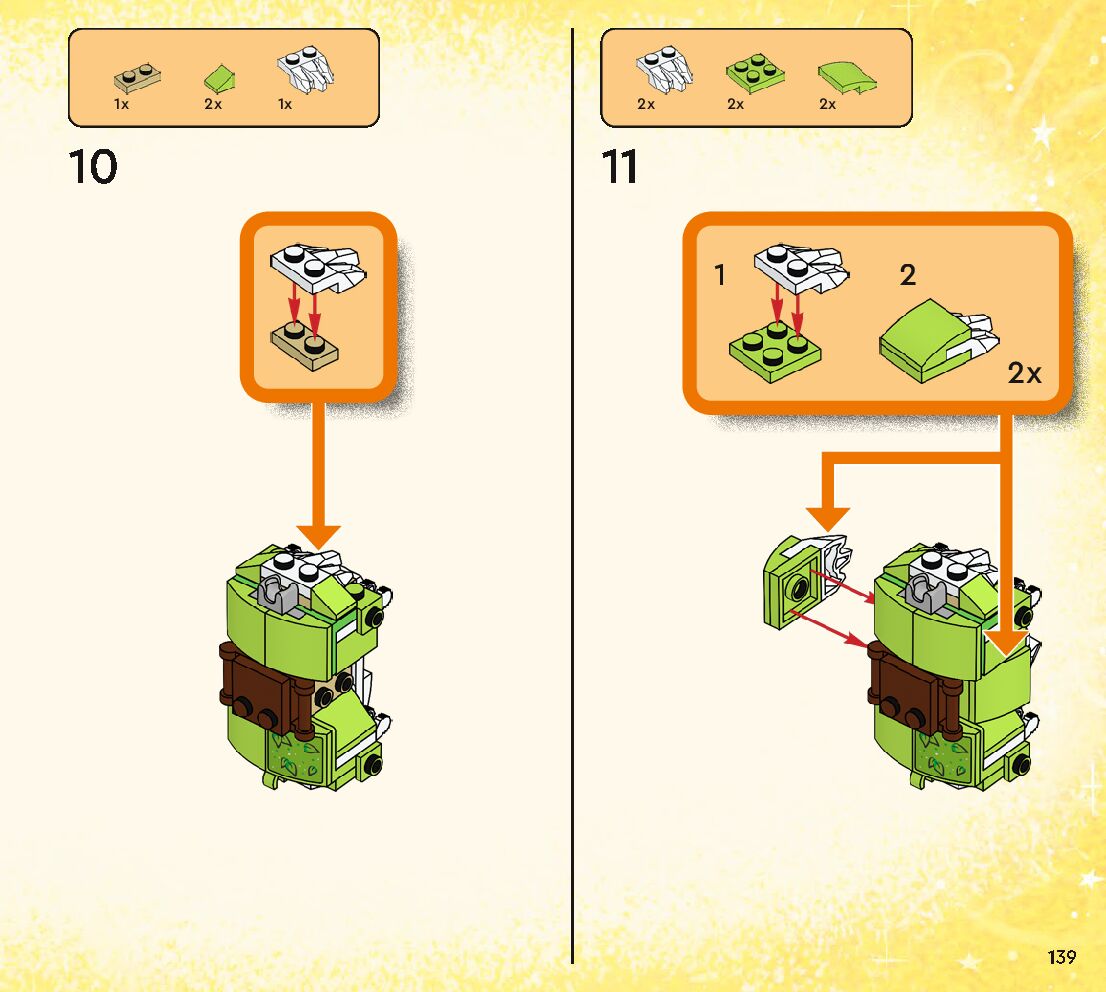 1x 2x 1x

10

2x 2x 2x

11

1

2

2x

139