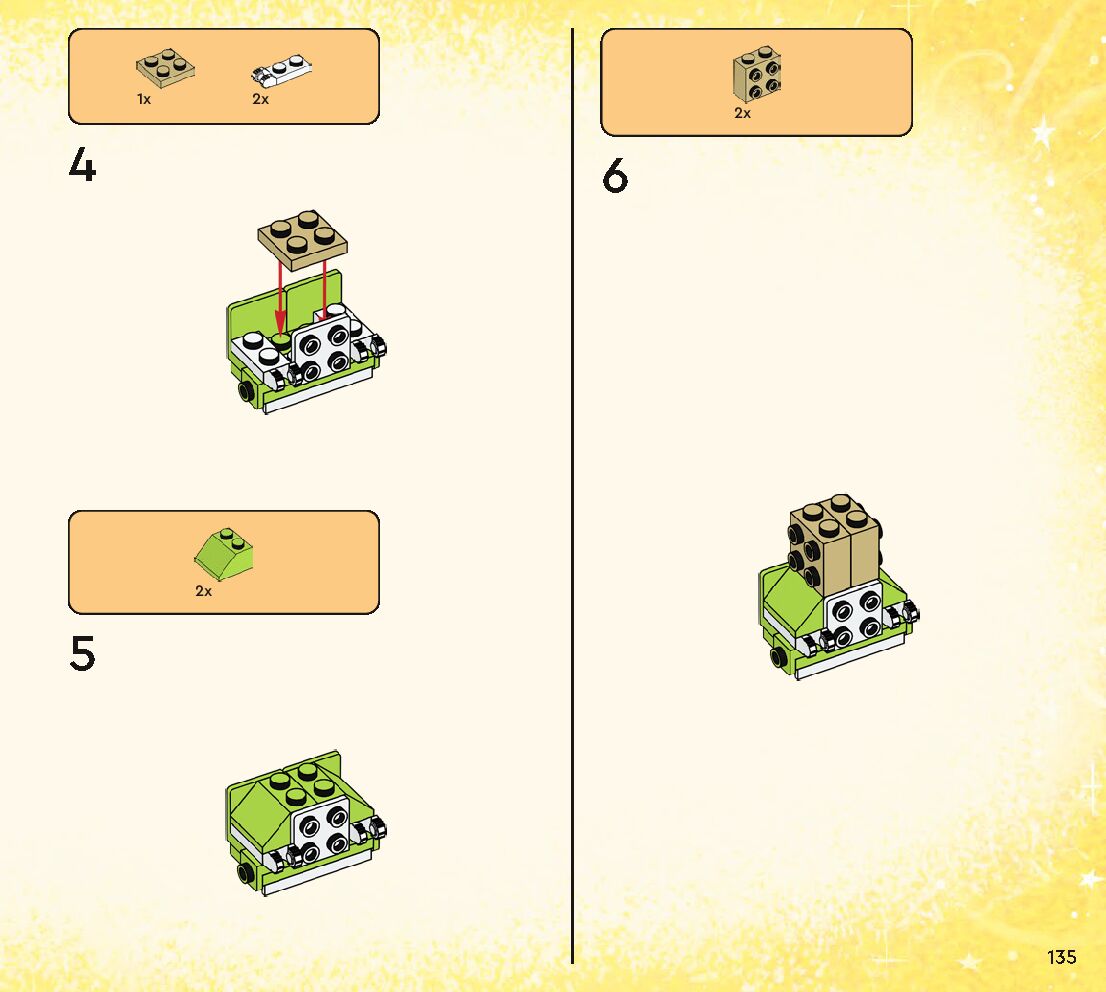 1x
2x

4

2x

5

2x

6

135