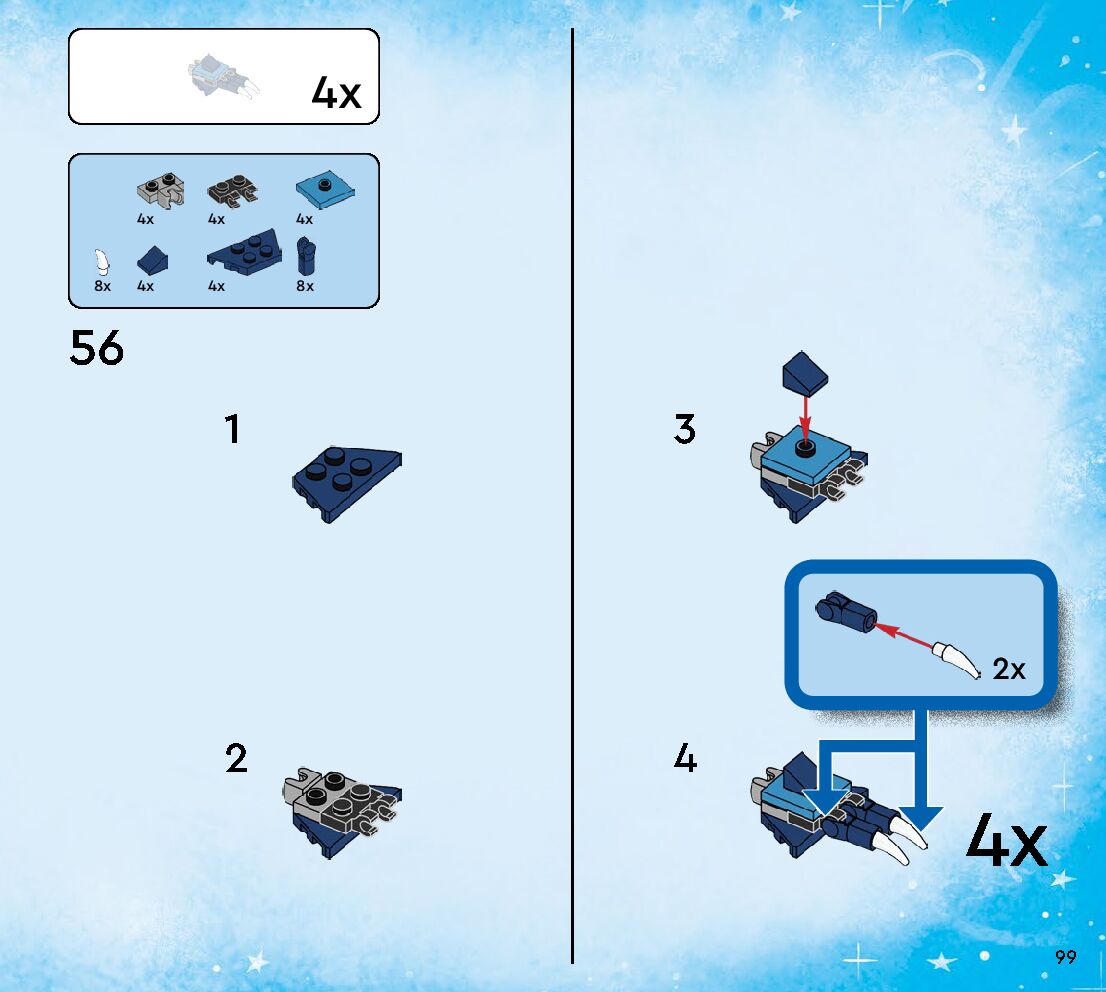 4x

4x 4x 4x
8x 4x 4x 8x

56

1

2

3

2x

4

4x

99