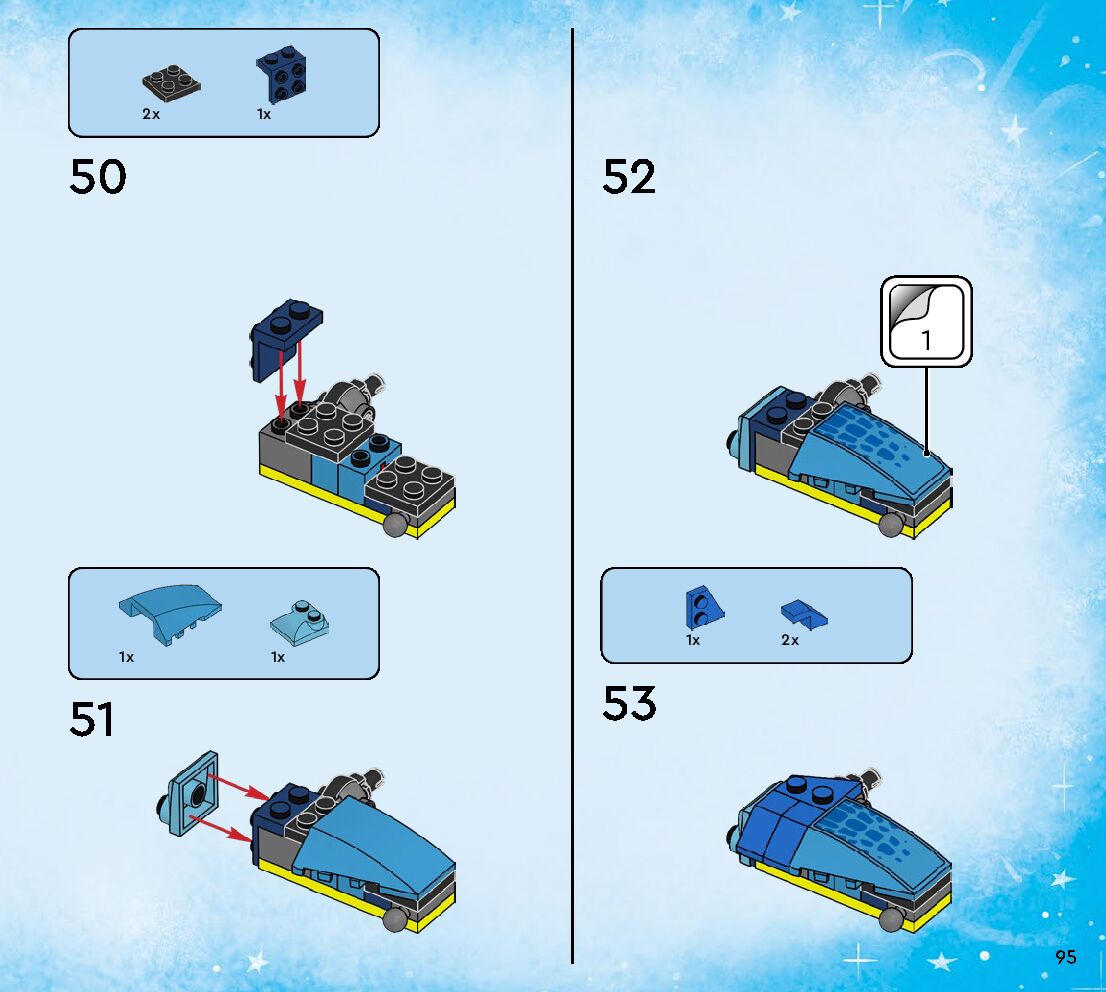 2x 1x

50

1x 1x

51

52

1

1x 2x

53

95