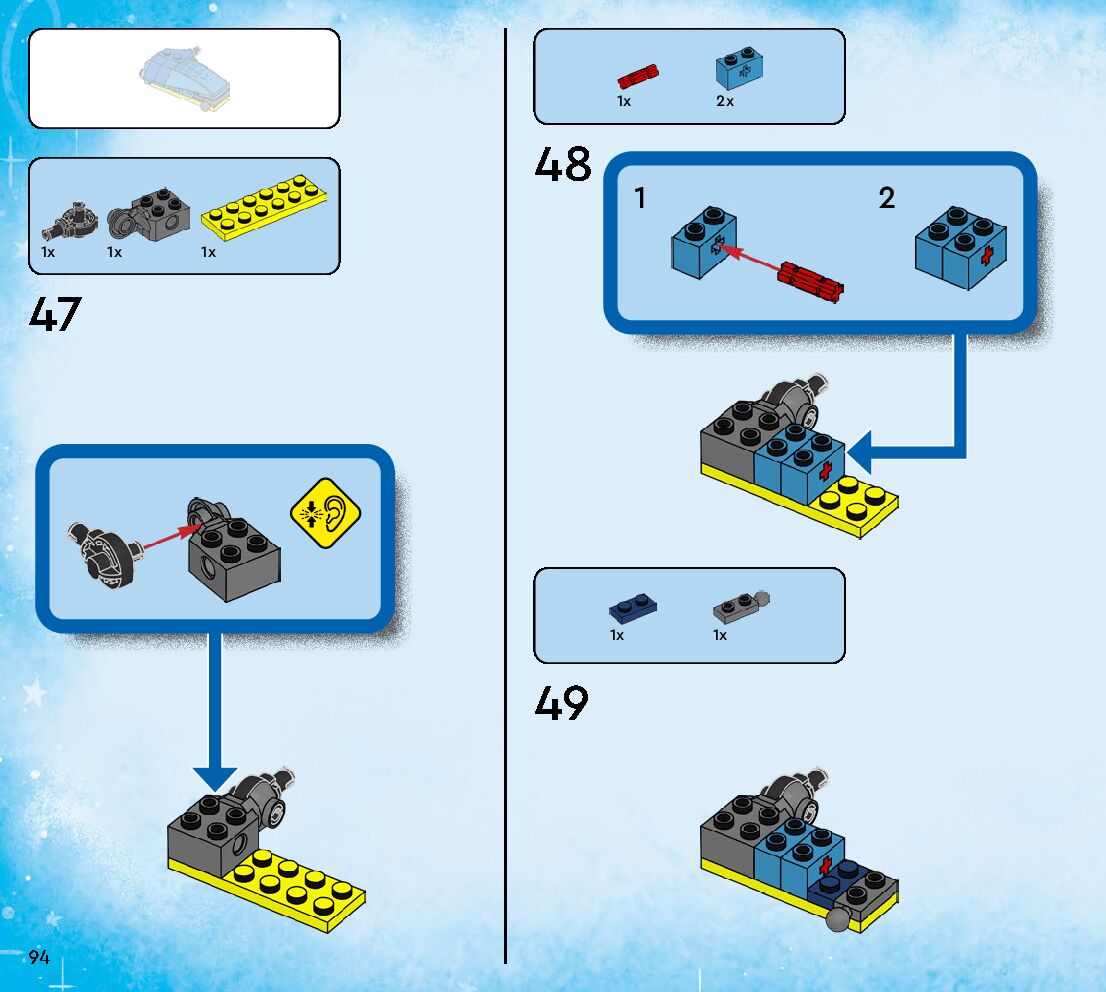 1x 1x 1x

47

94

1x 2x

48

1

2

1x 1x

49