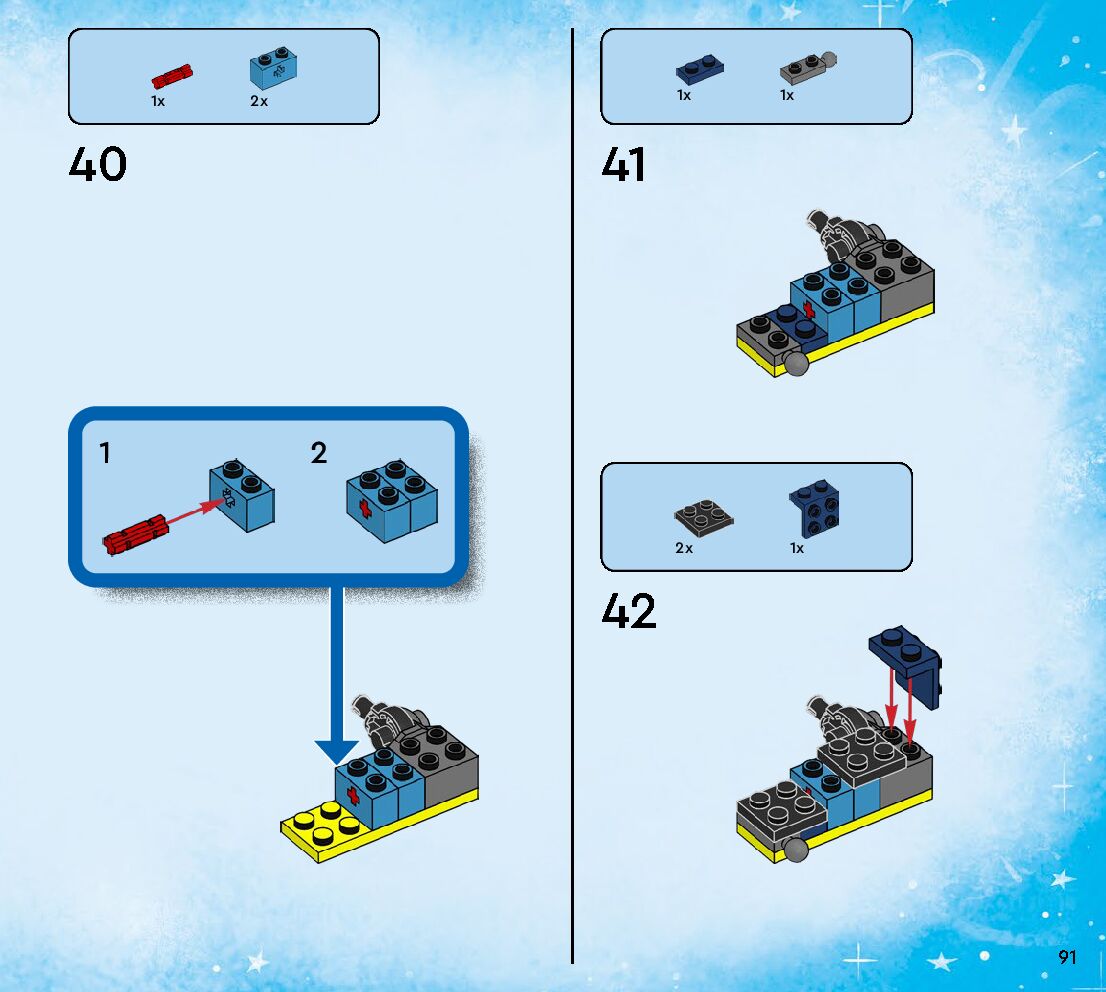 1x 2x

40

1 2

1x 1x

41

2x 1x

42

91