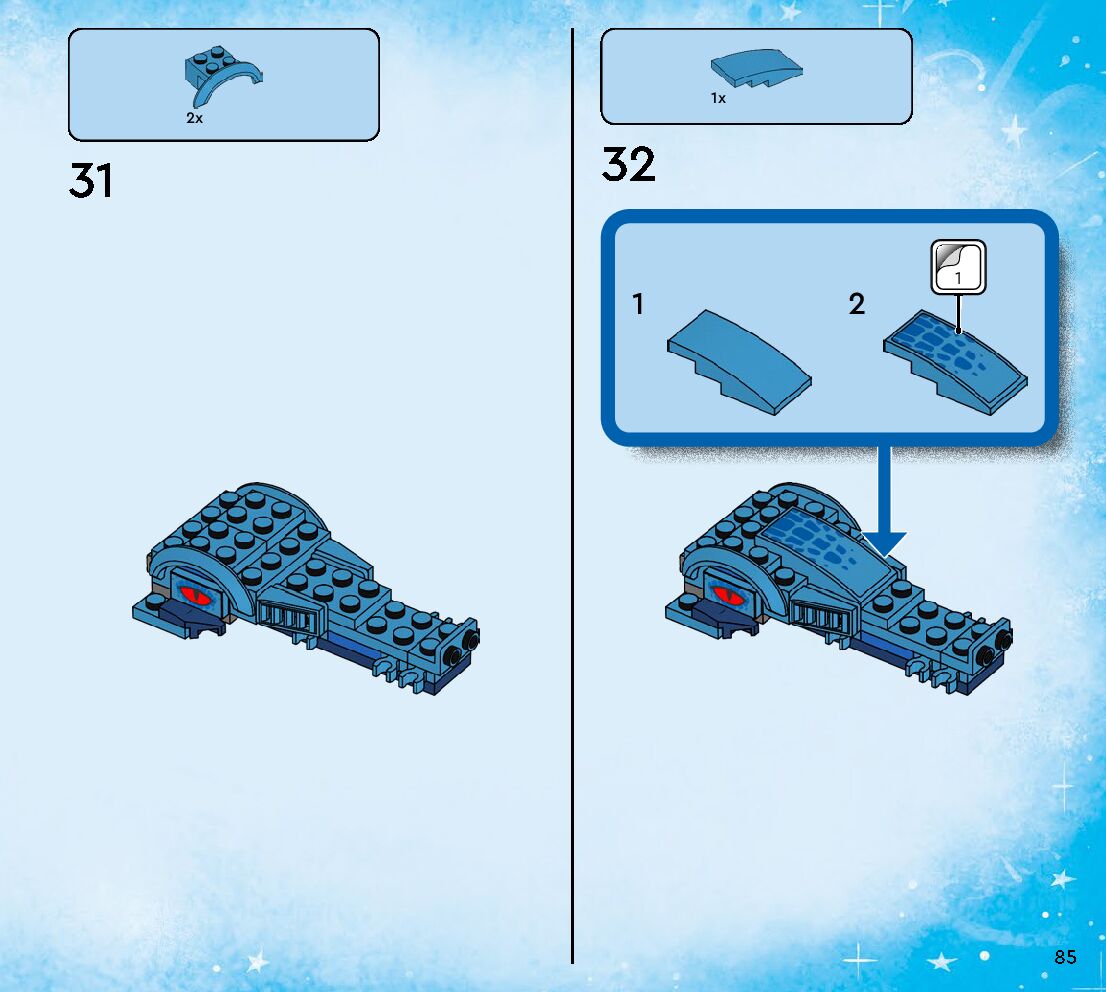 2x

31

1x

32

1

2

1

85