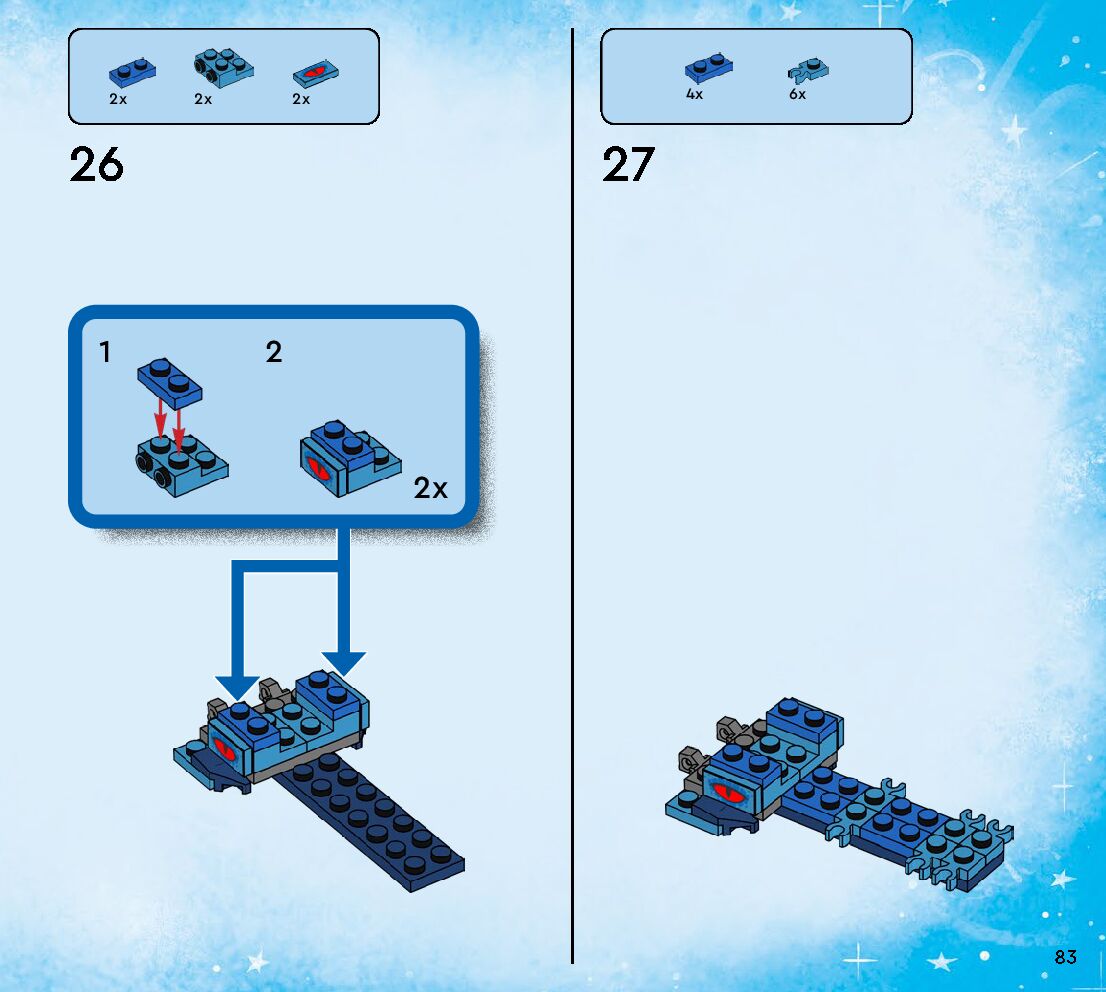 2x 2x 2x

26

1 2

2x

4x 6x

27

83