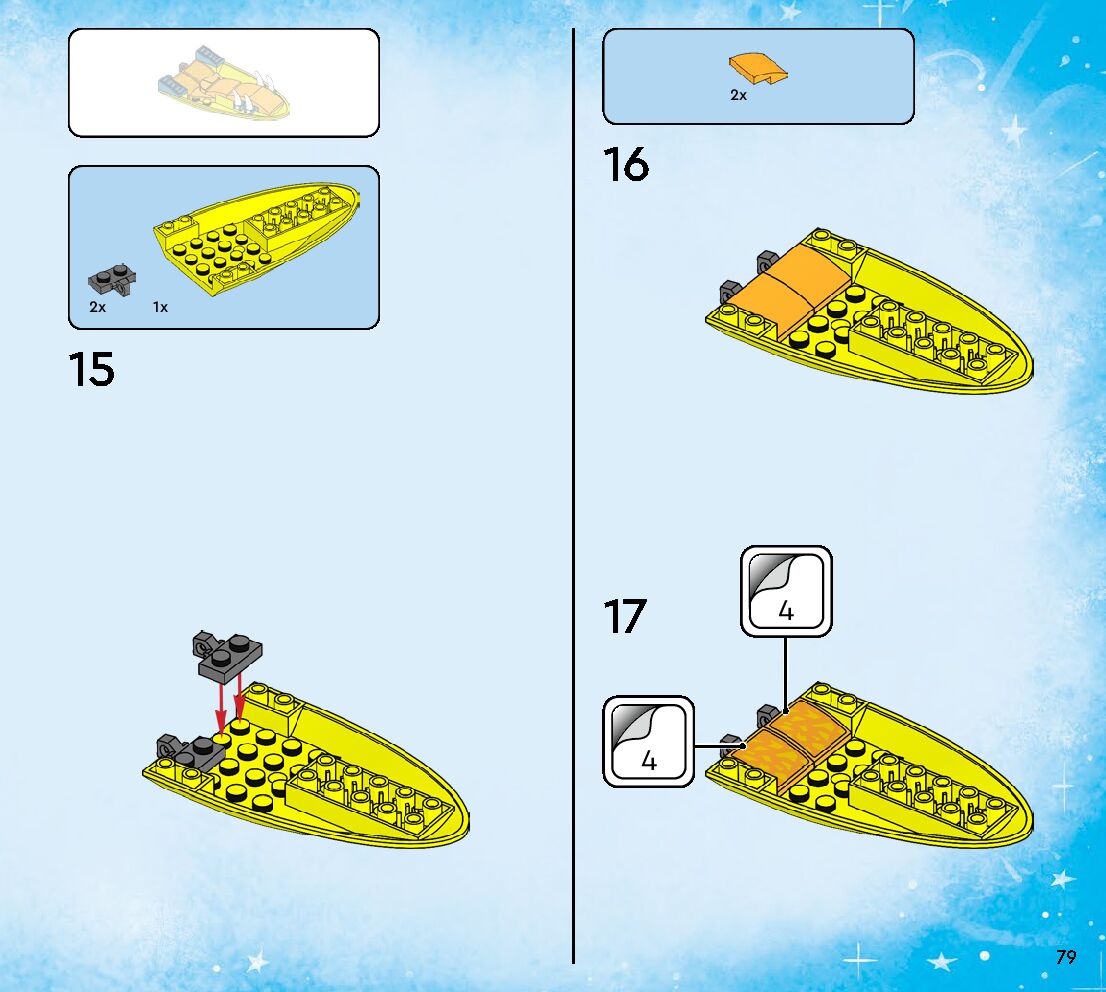 2x
1x
15
2x
16
17
4
4
79