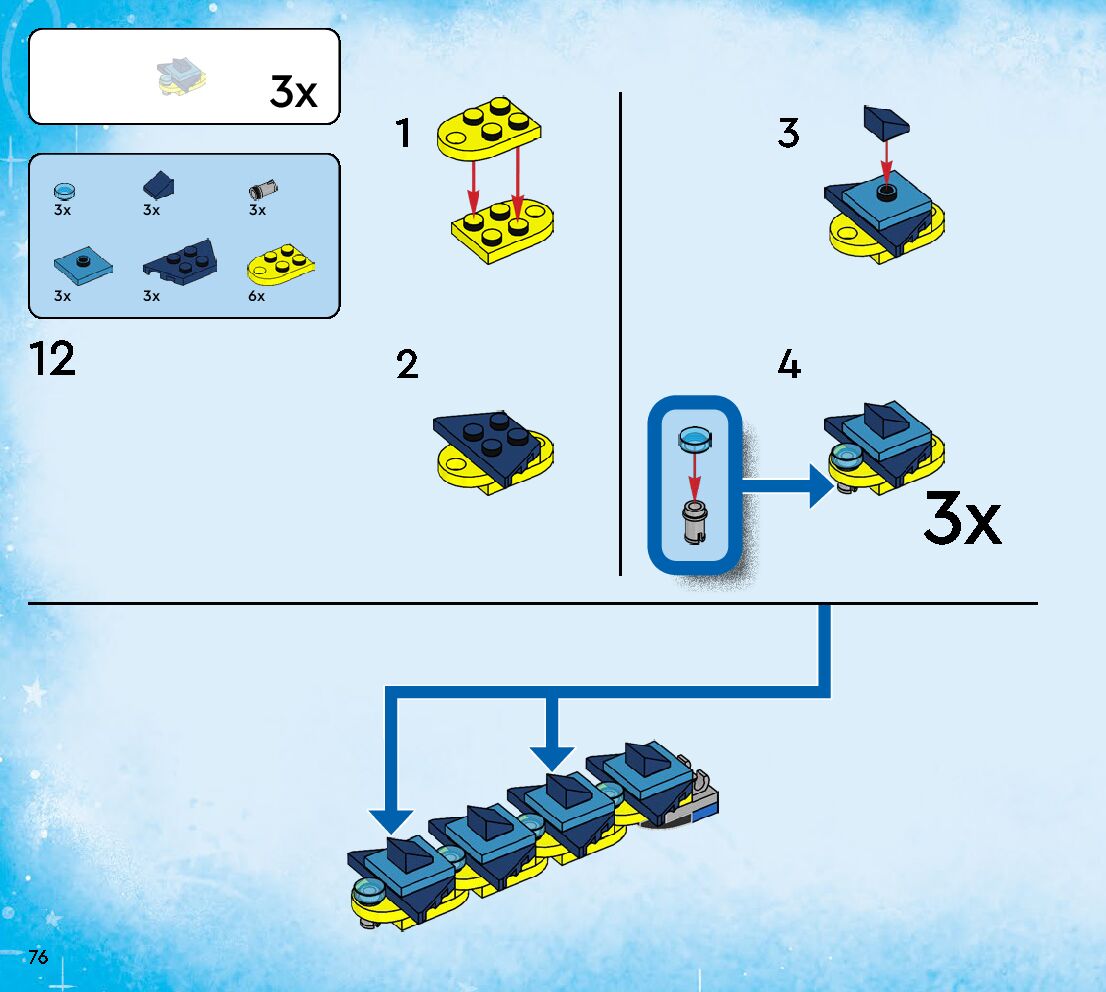 3x

3x
3x
3x
3x
3x
6x

12

1

2

3

4

3x

76