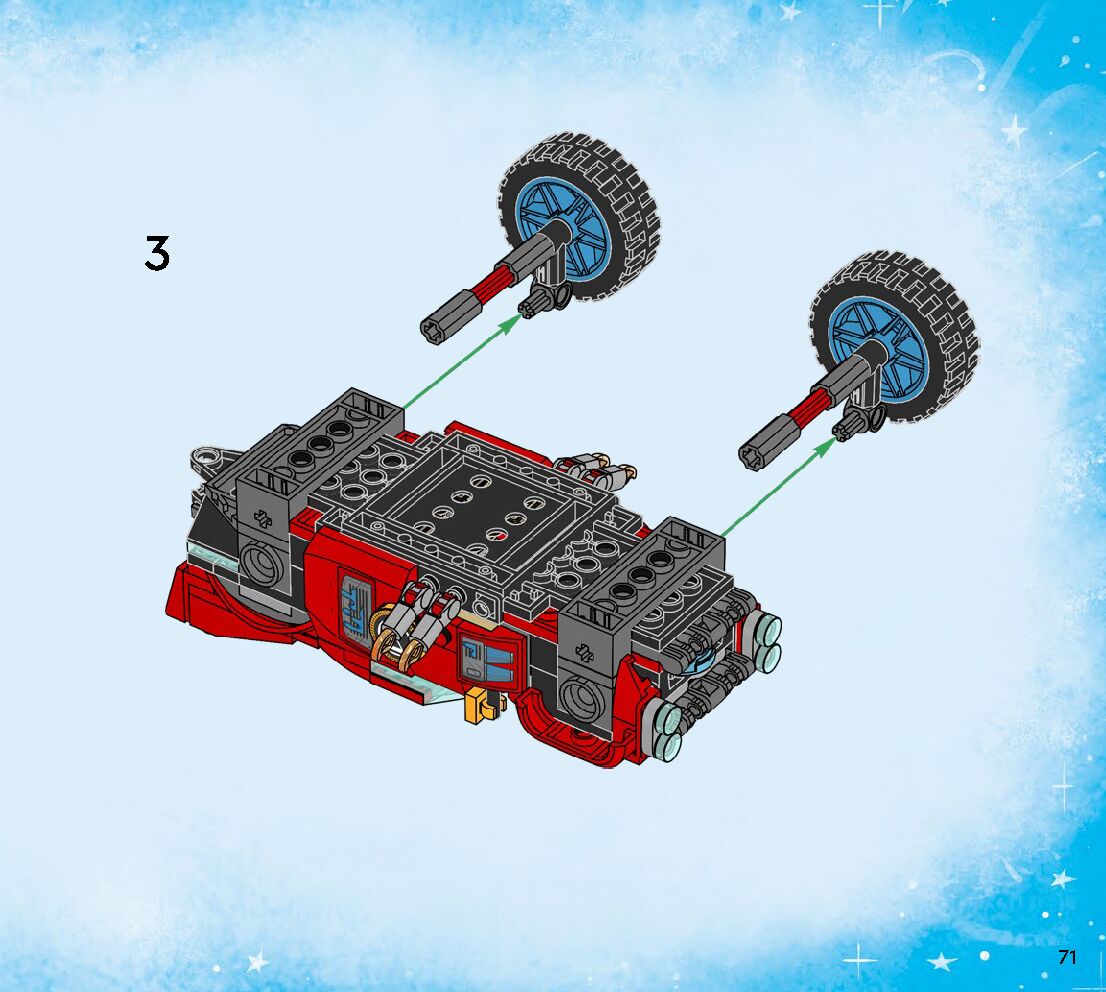 3

71