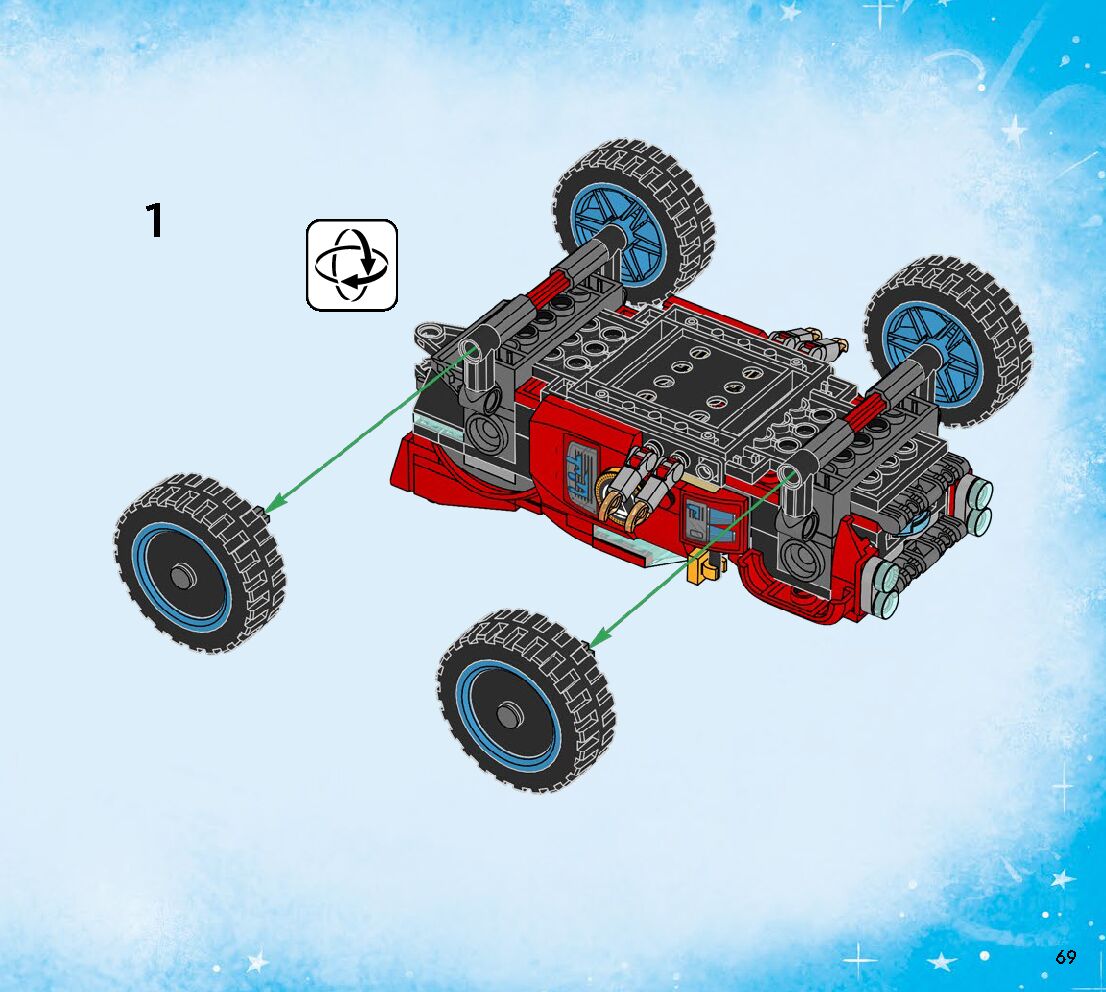 1

69