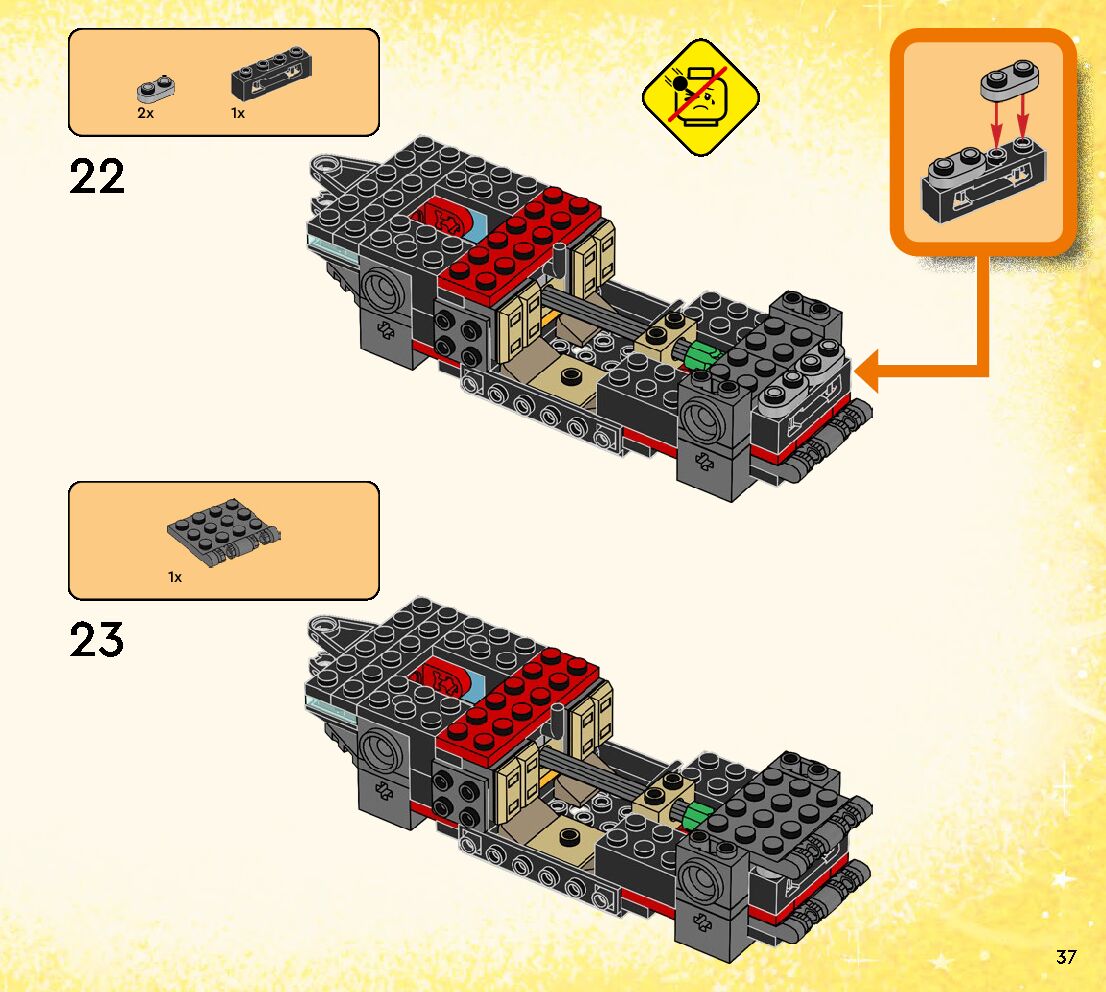 2x 1x

22

1x

23

37