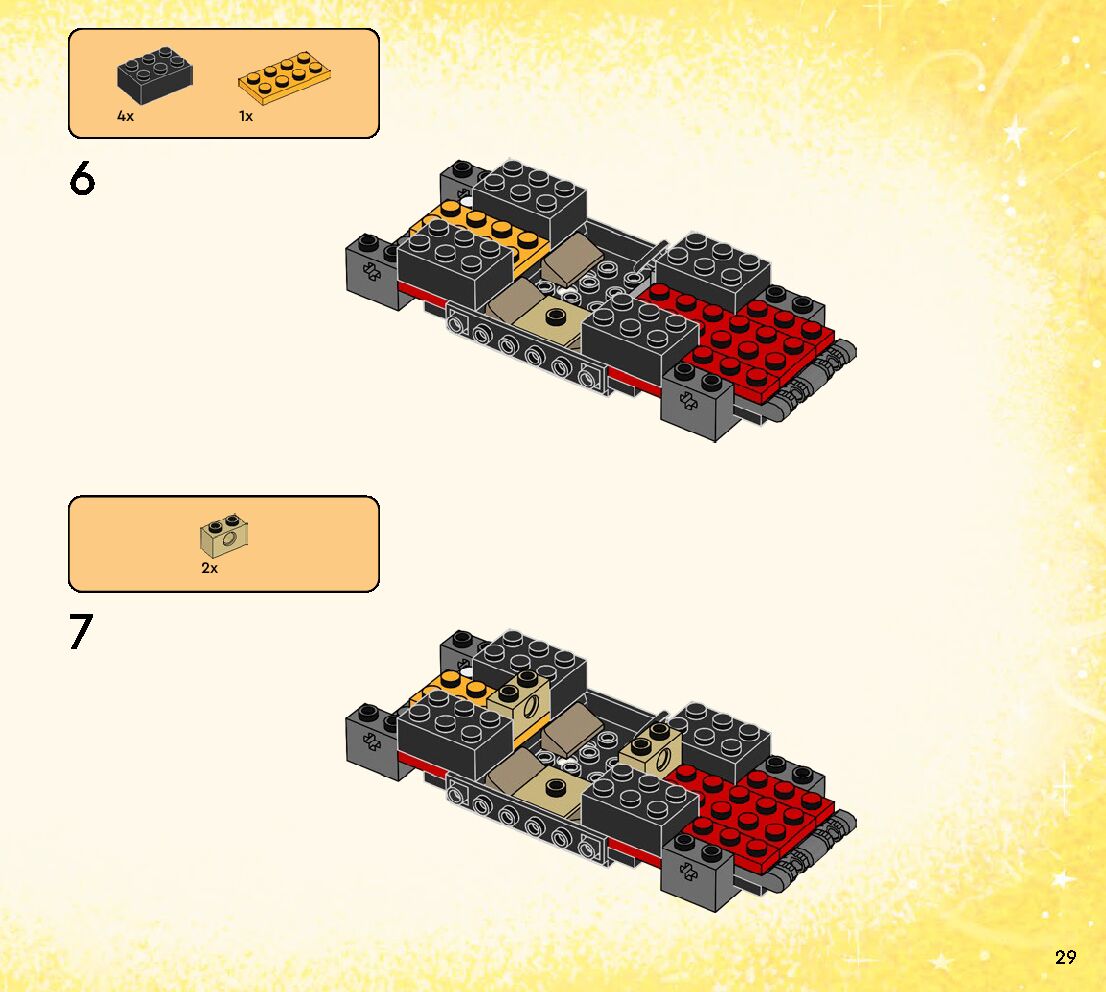 4x
1x

6

2x

7

29