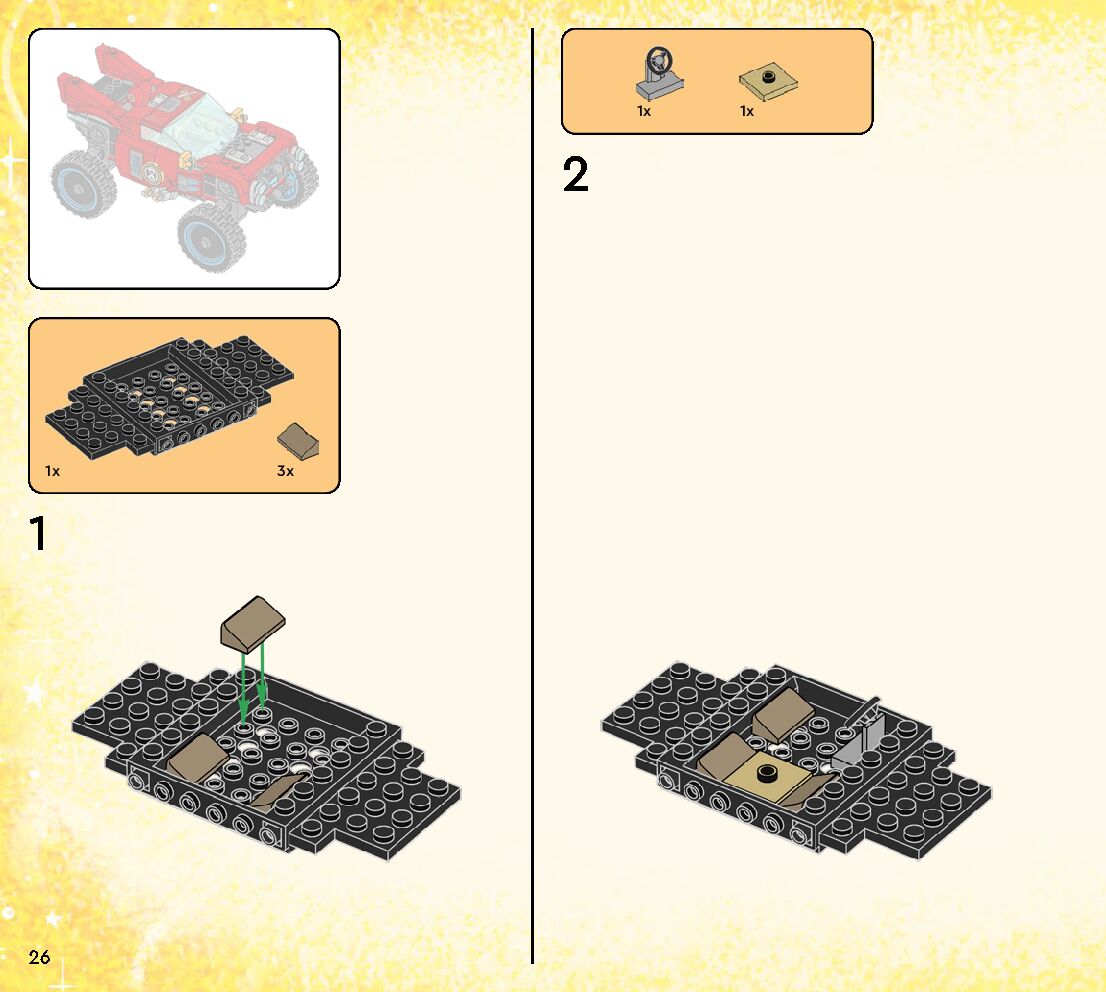 1x

3x

1

1x

1x

2

26