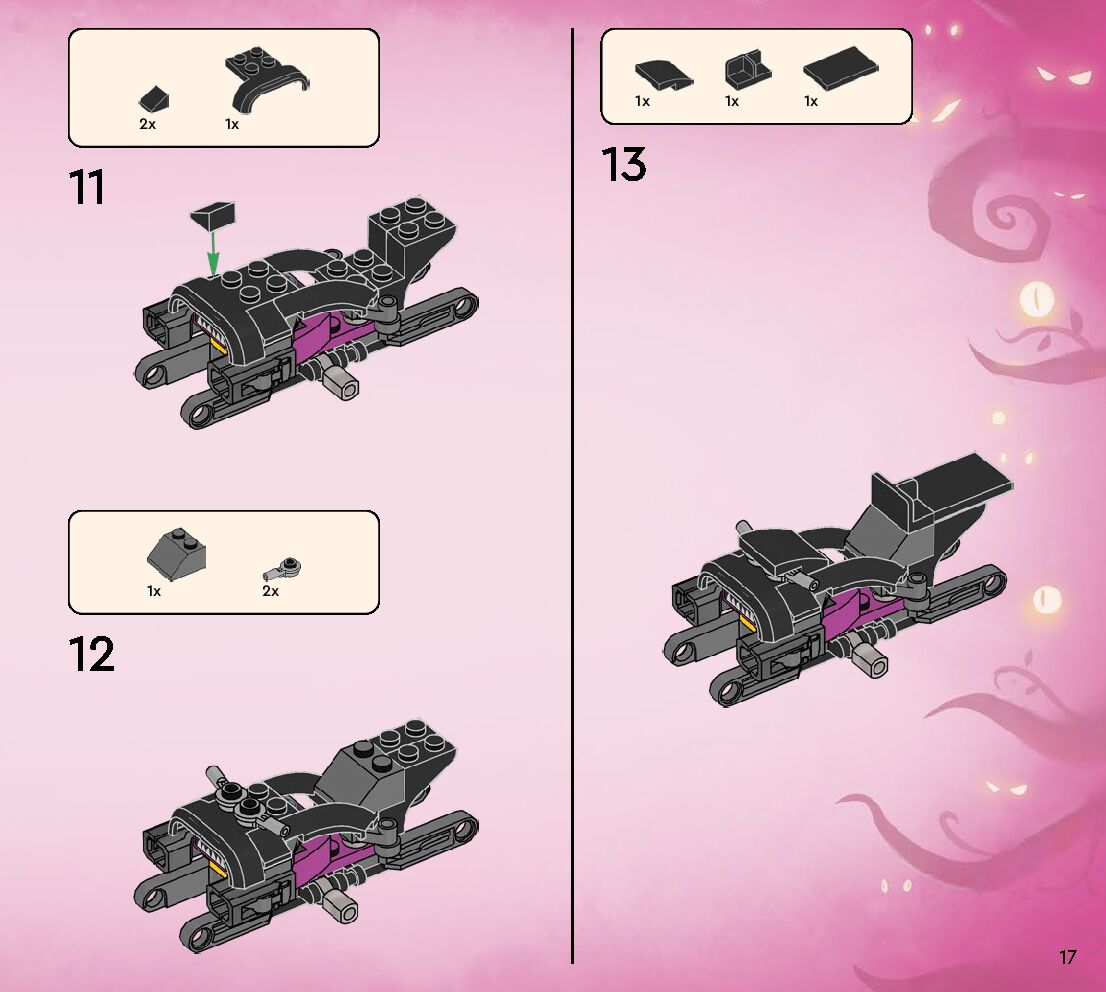 2x 1x

11

1x 2x

12

1x 1x 1x

13

17