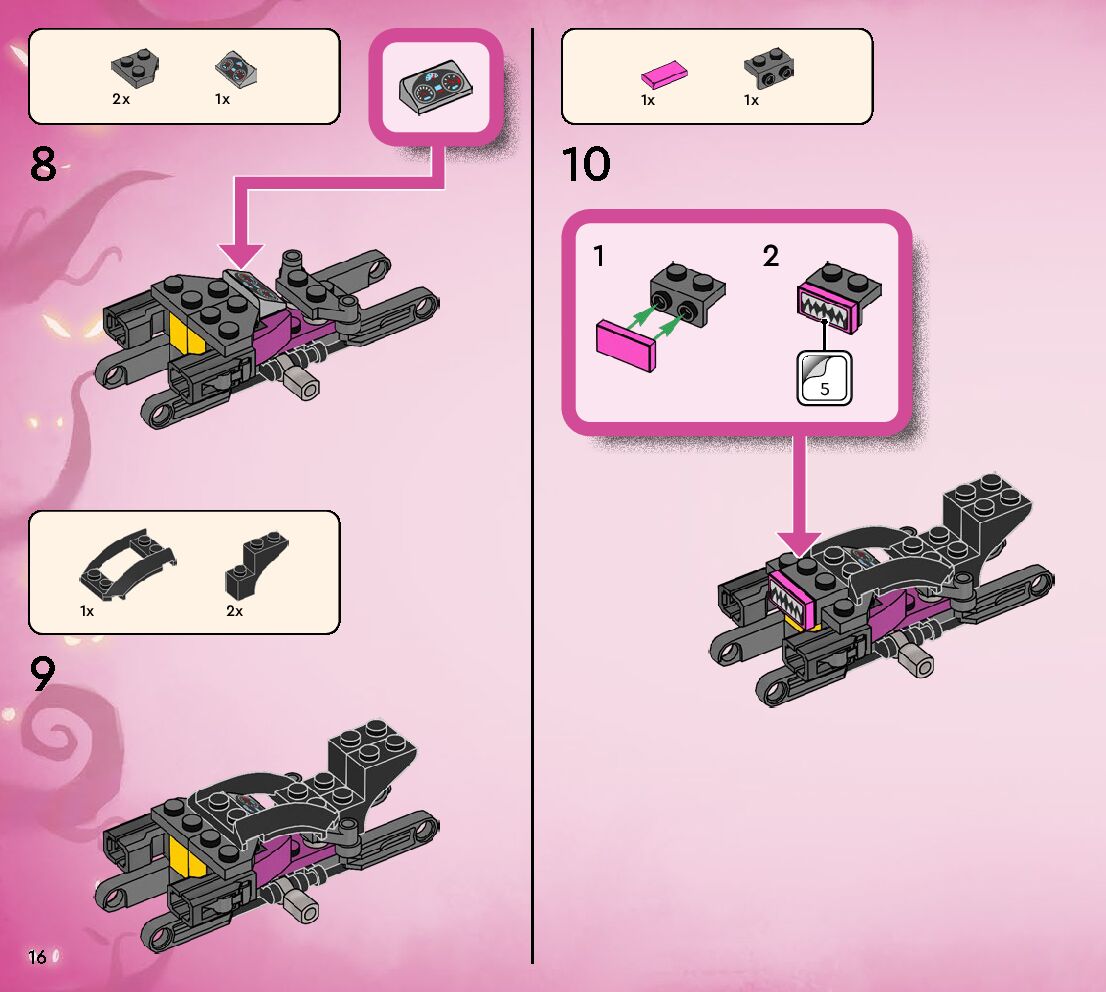 2x 1x

8

1x 2x

9

16

1x 1x

10

1 2

5