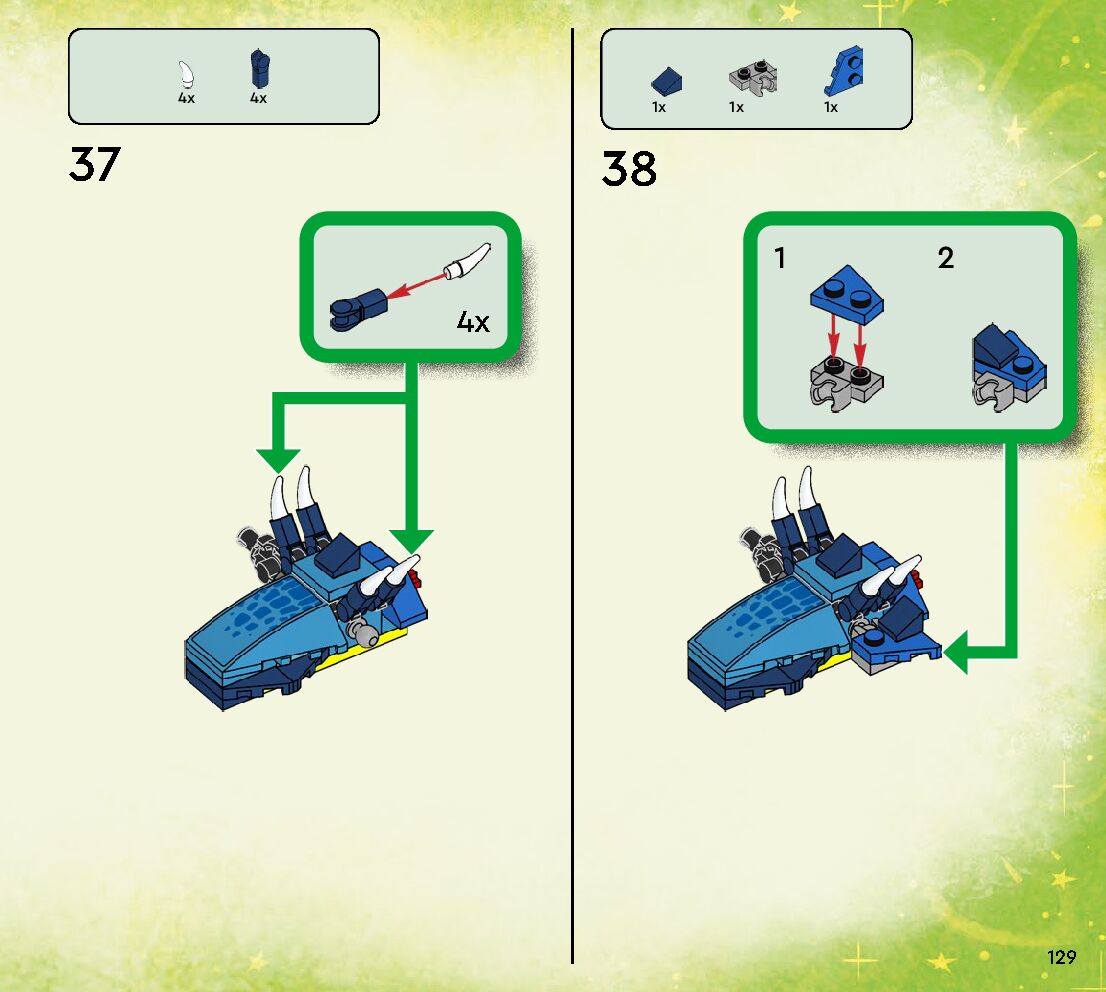 4x 4x

37

4x

1x 1x 1x

38

1

2

129