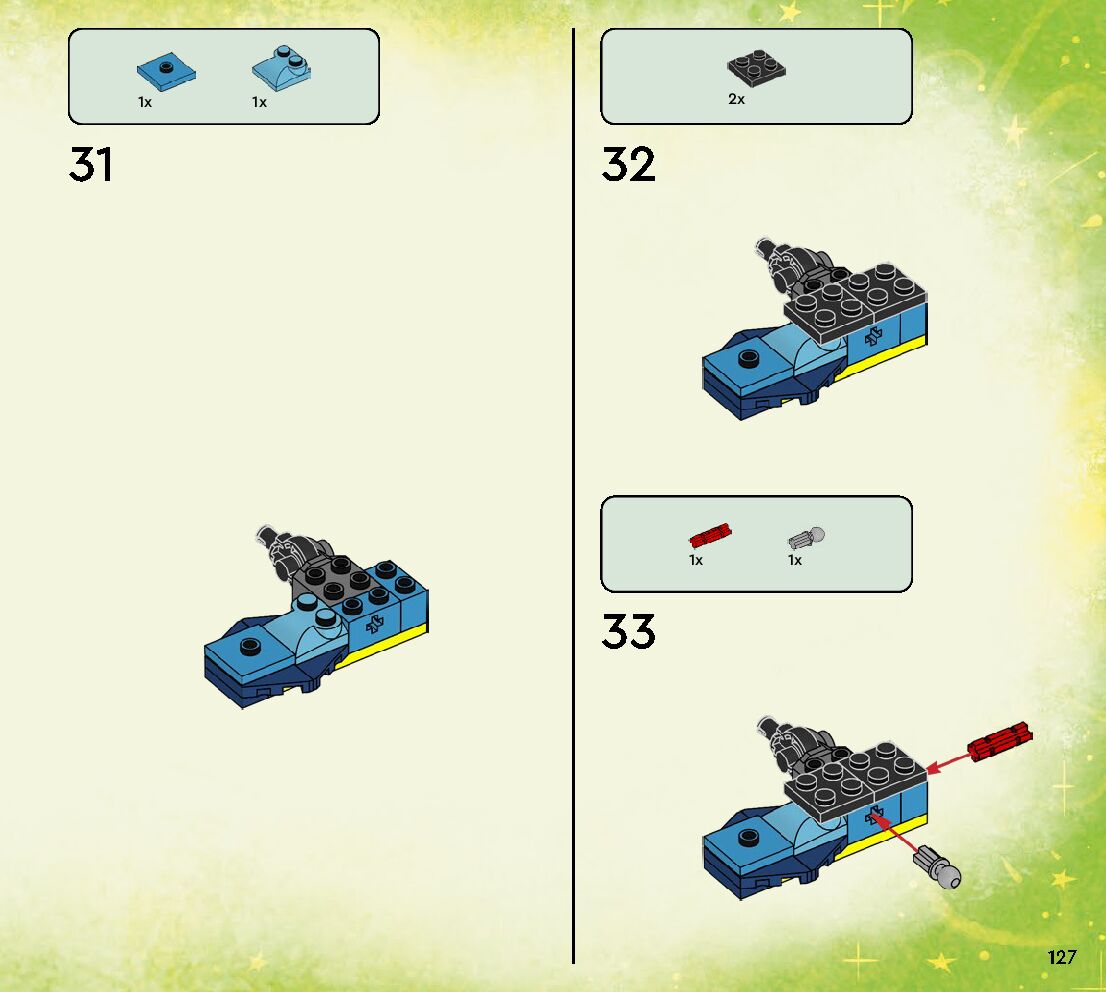 1x 1x

31

2x

32

1x 1x

33

127