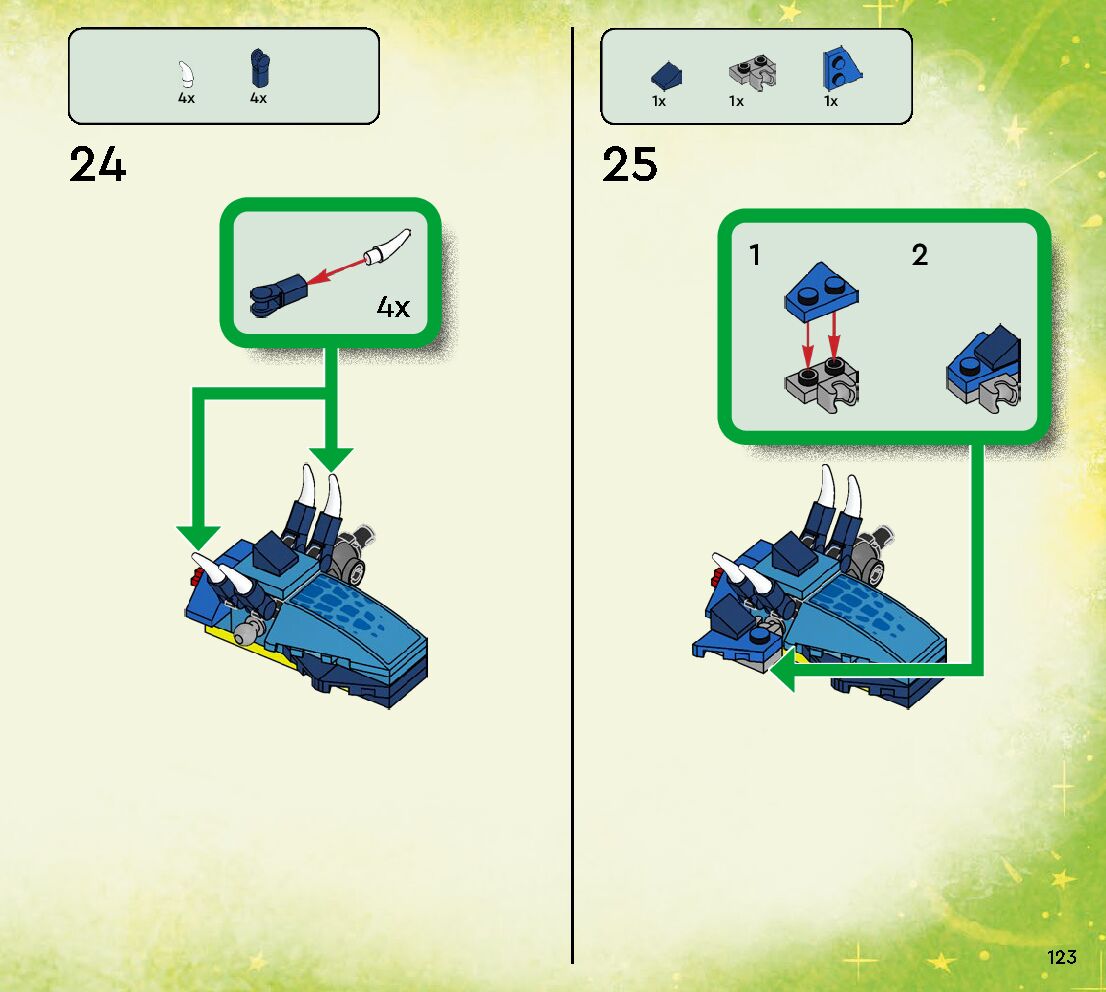 4x 4x

24

4x

1x 1x 1x

25

1

2

123