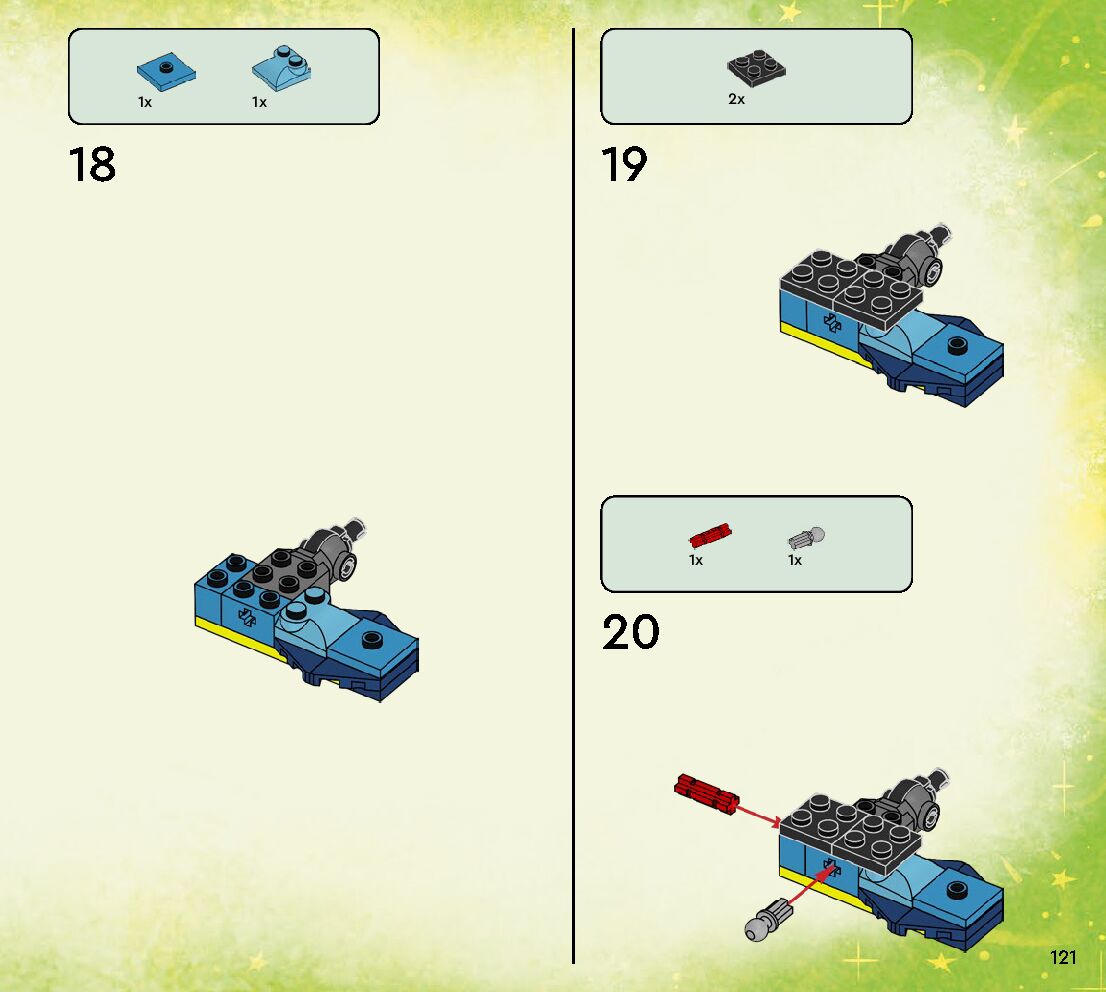 1x 1x

18

2x

19

1x 1x

20

121