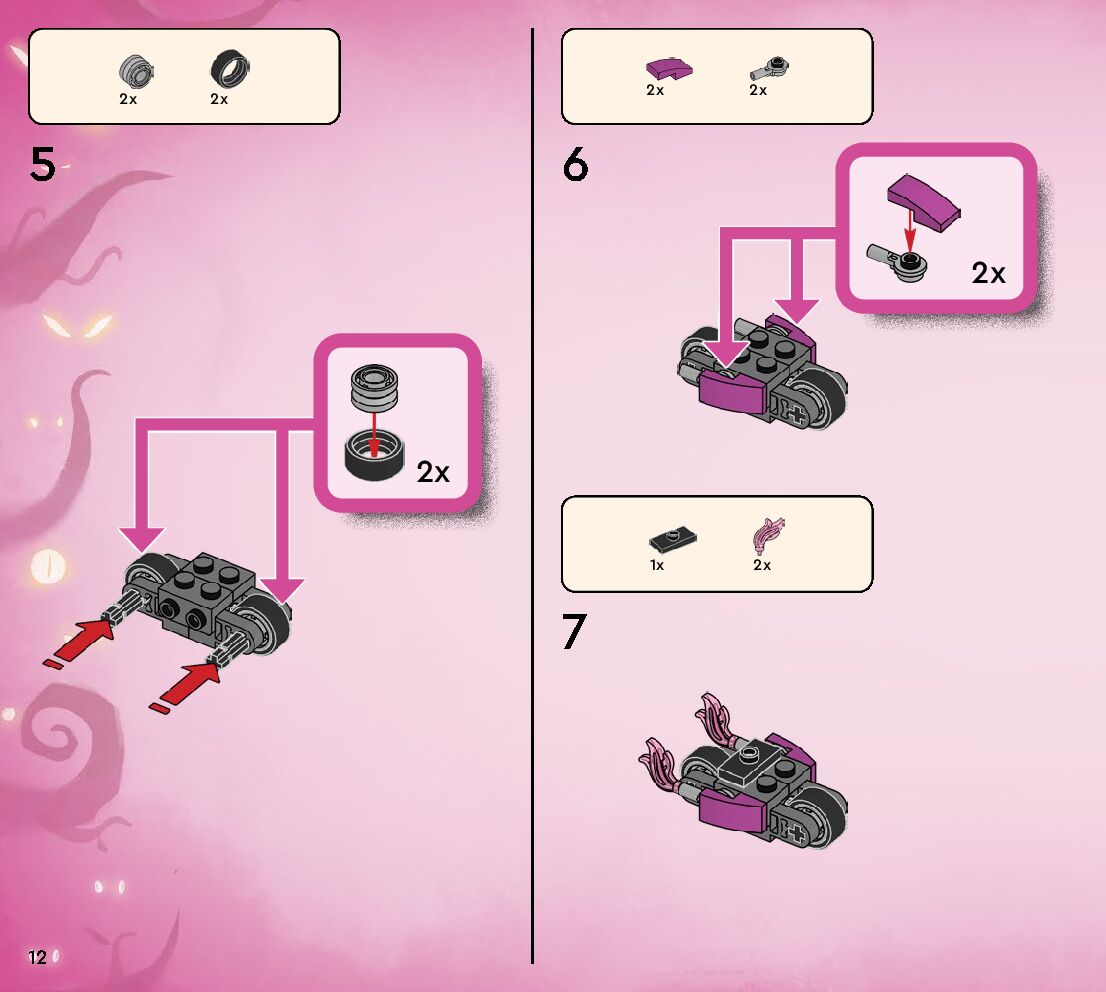 2x 2x

5

2x

12

2x 2x

6

2x

1x 2x

7