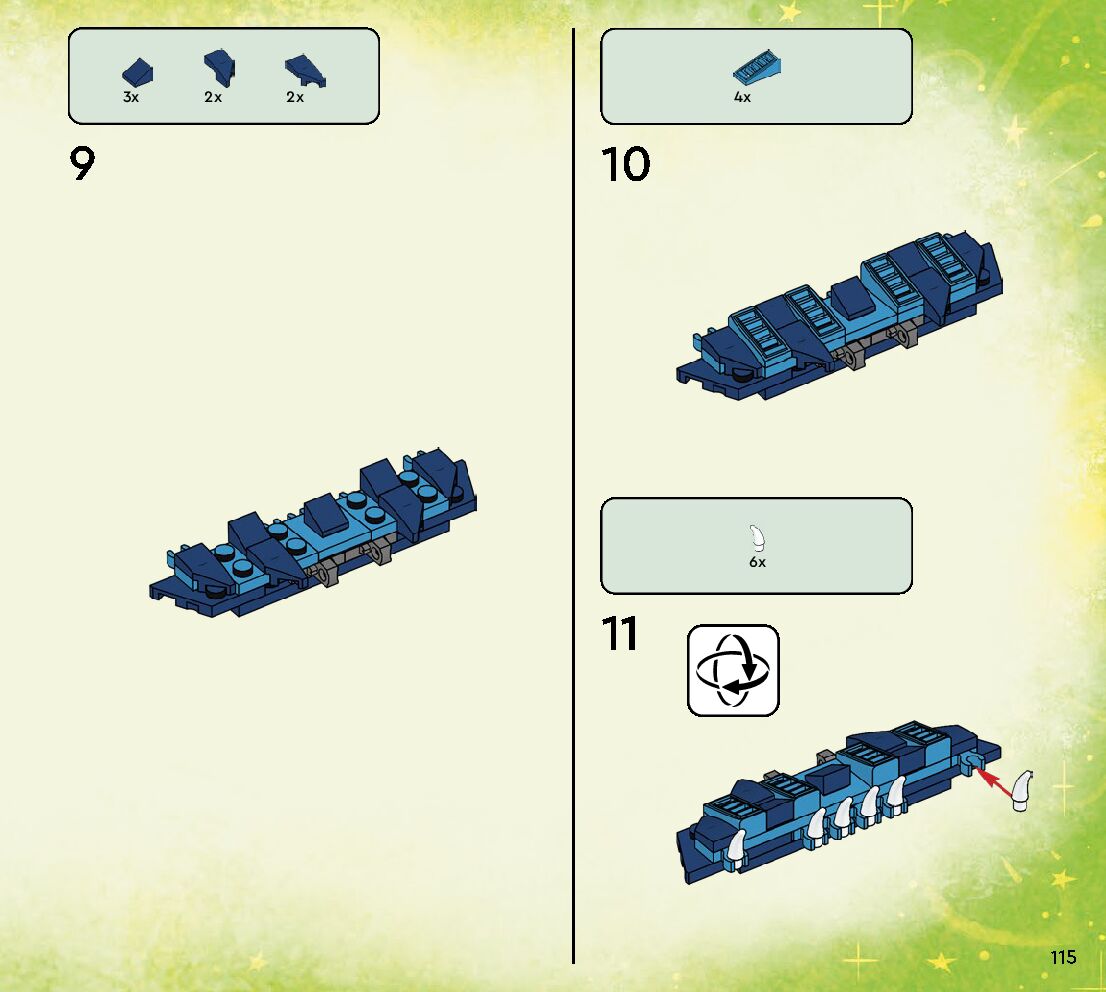 3x 2x 2x

9

4x

10

6x

11

115