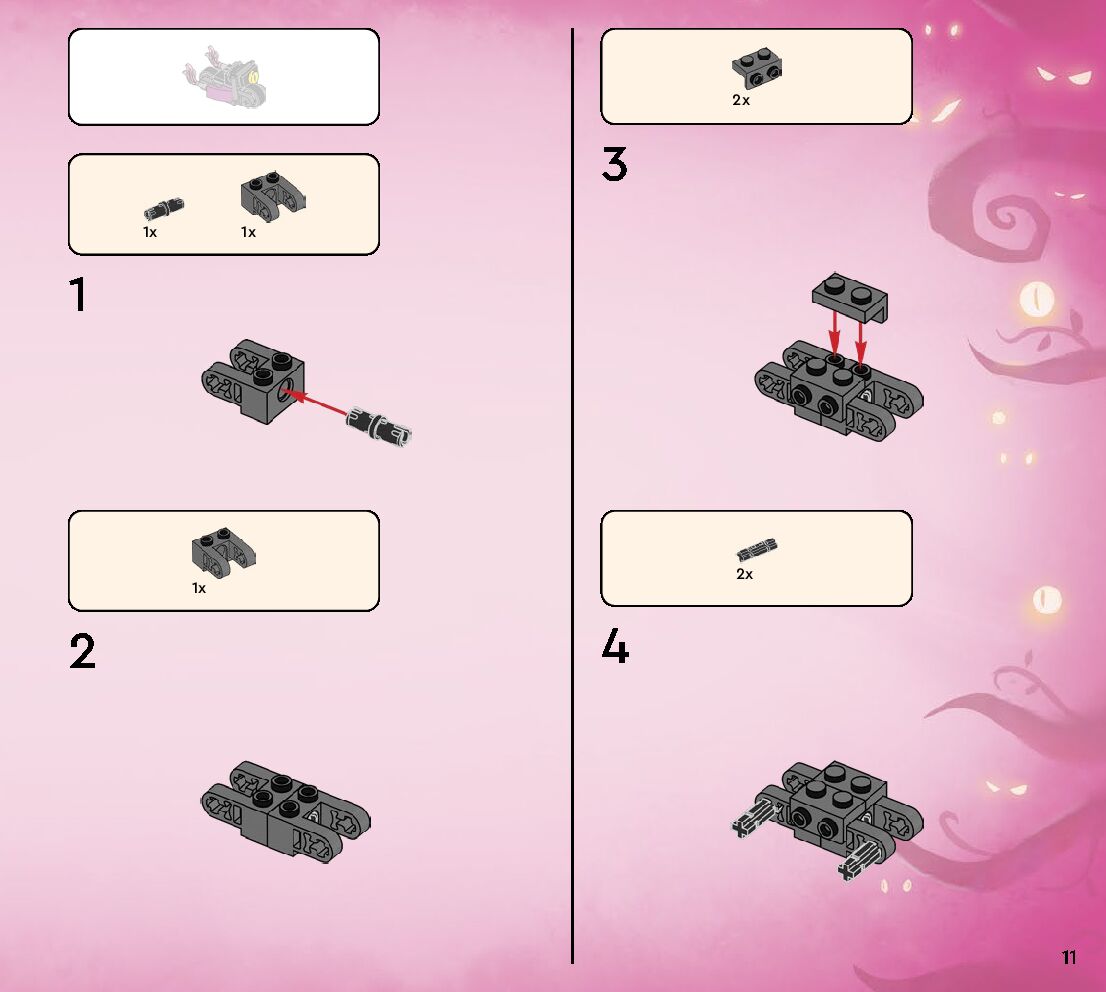 1x
1x

1

1x

2

2x

3

2x

4

11