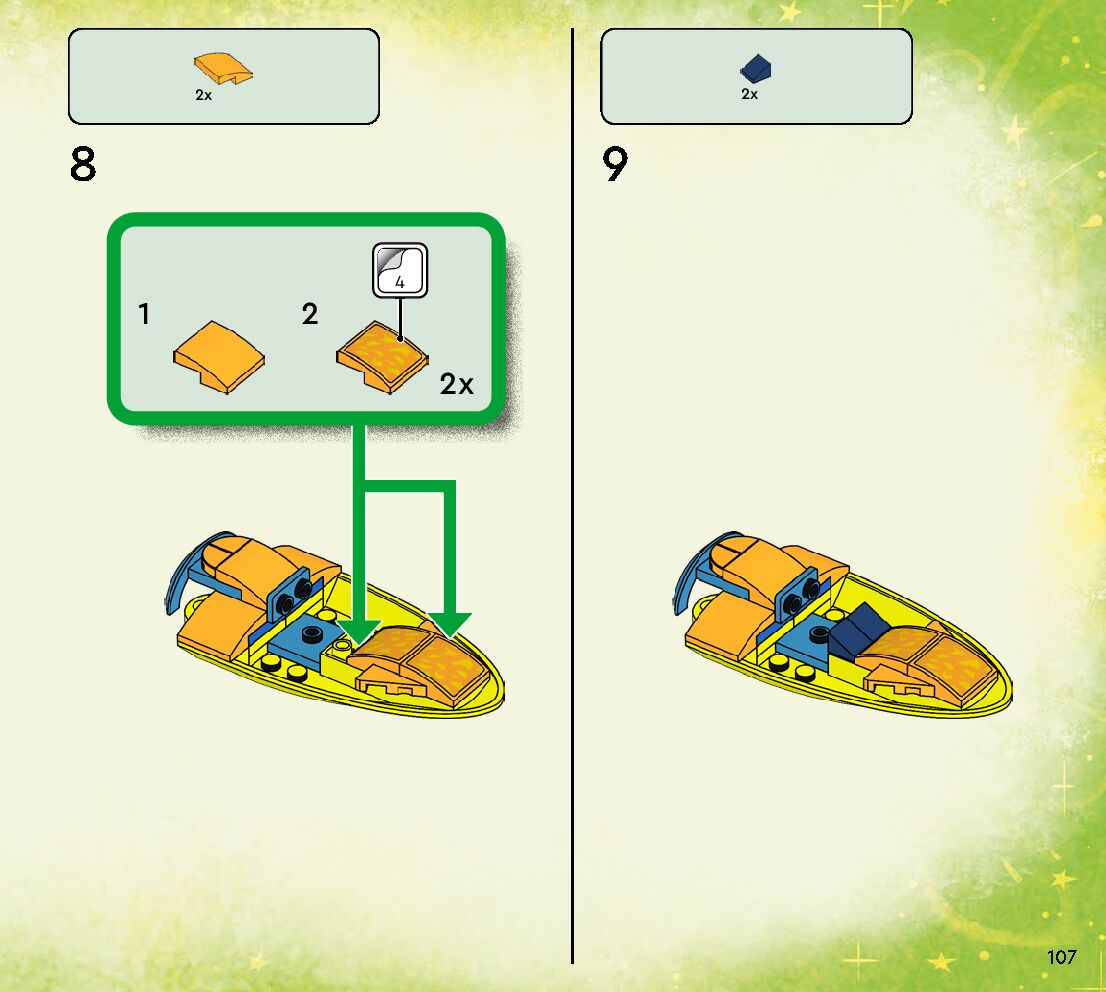 2x

8

1

2

4

2x

2x

9

107