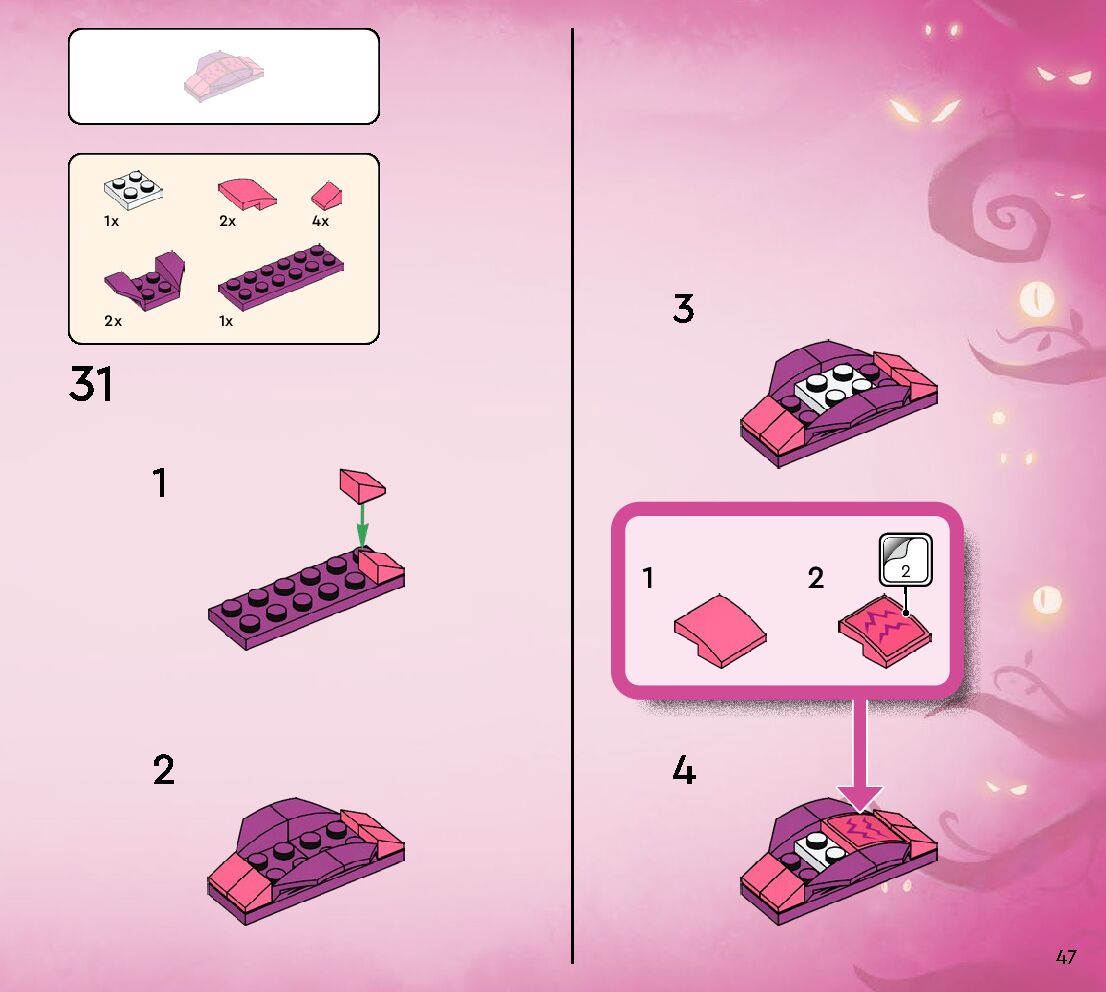 1x
2x
4x
2x
1x

31

1

2

3

1
2
2

4

47