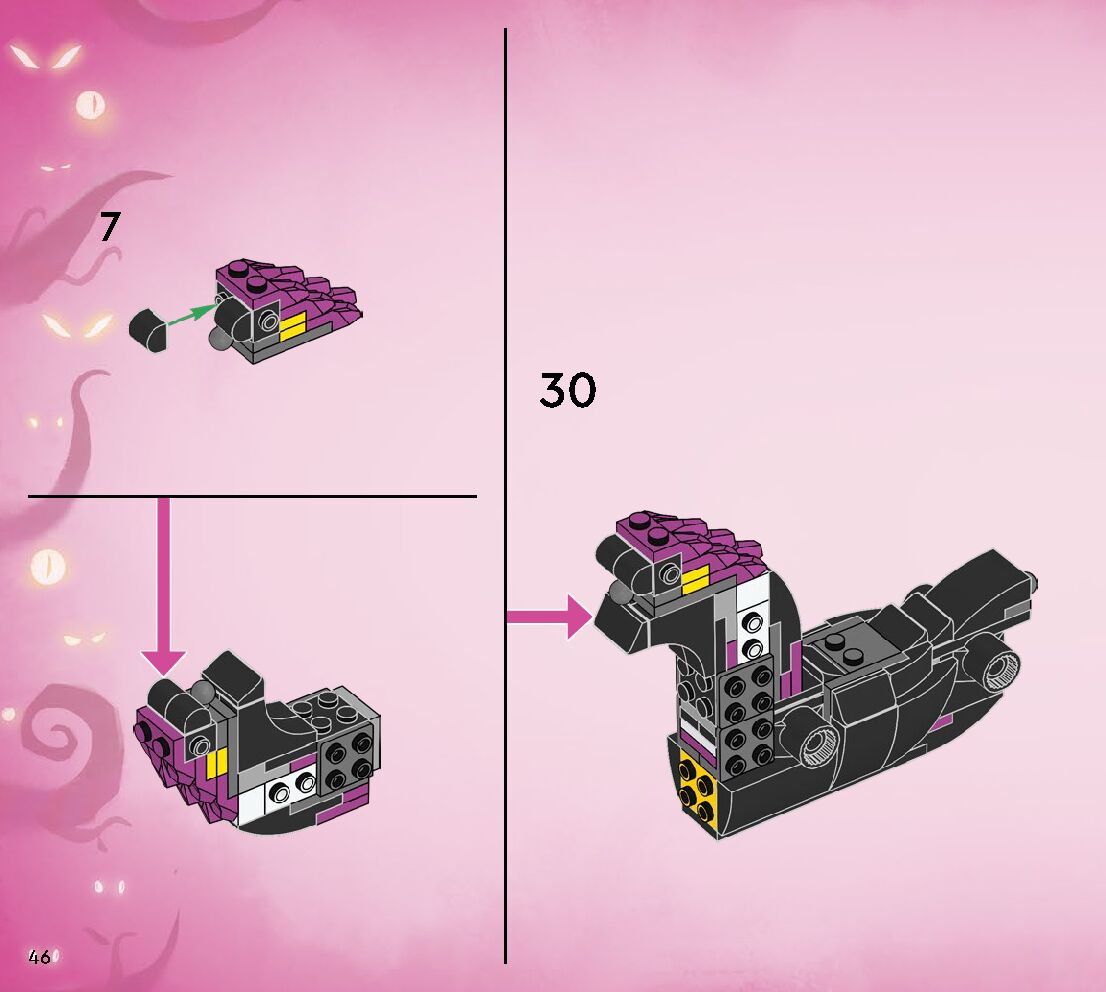 7

30

46